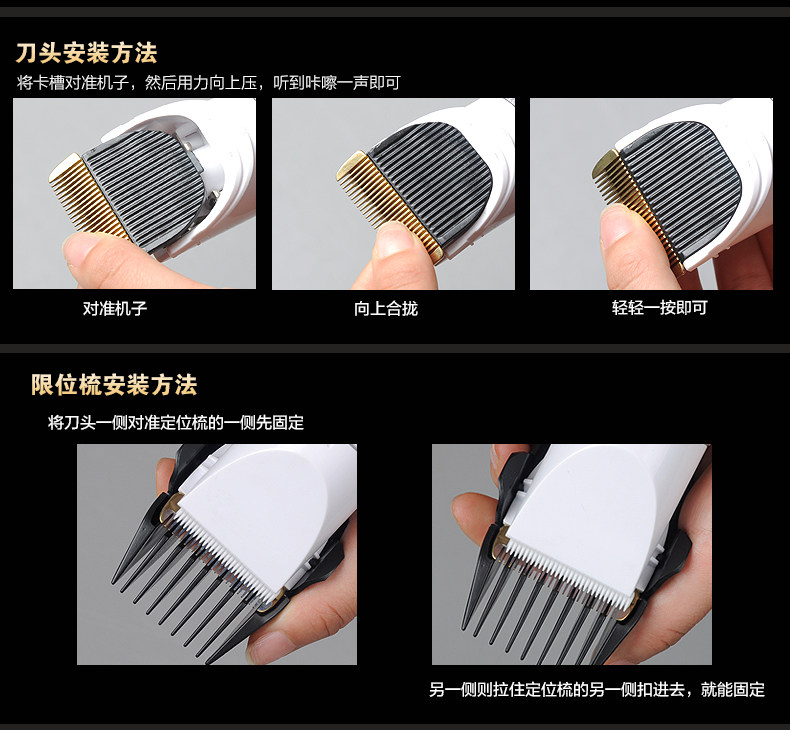 刀头安装方法

将卡槽对准机子，然后用力向上压，听到咔嚓一声即可

对准机子

向上合拢

轻轻一按即可

限位梳安装方法

将刀头一侧对准定位梳的一侧先固定

另一侧则拉住定位梳的另一侧扣进去，就能固定