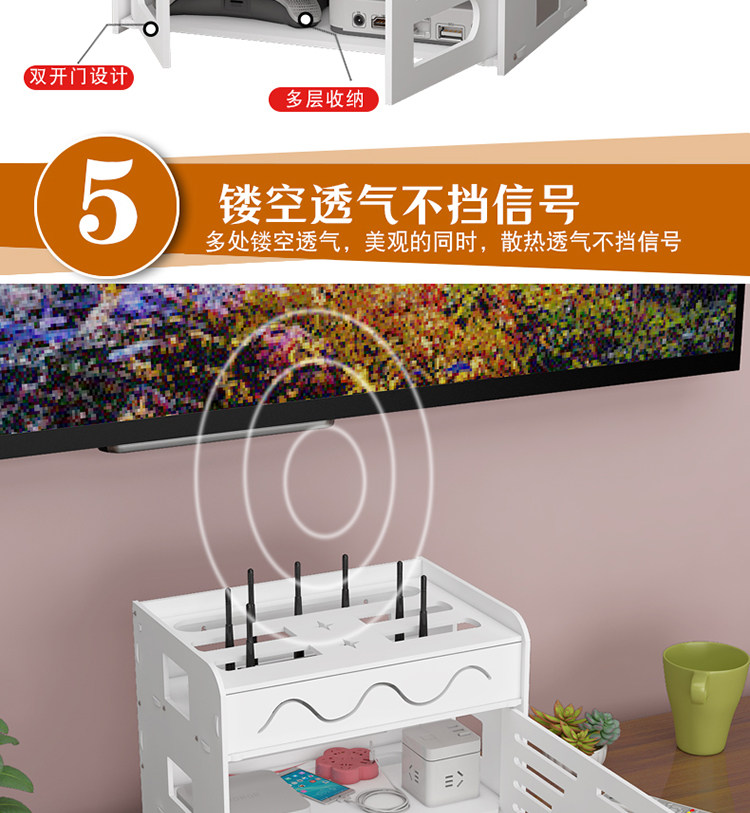 双开门设计

多层收纳

5

镂空透气不挡信号

多处镂空透气，美观的同时，散热透气不挡信号