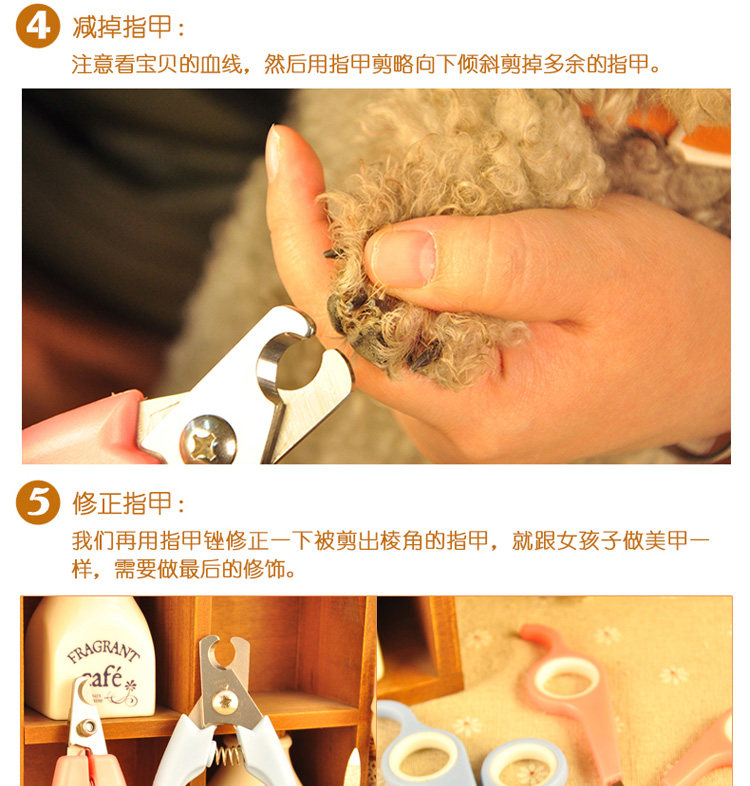 4 减掉指甲：
注意看宝贝的血线，然后用指甲剪略向下倾斜剪掉多余的指甲。

5 修正指甲：
我们再用指甲锉修正一下被剪出棱角的指甲，就跟女孩子做美甲一样，需要做最后的修饰。

FRAGRANT
café