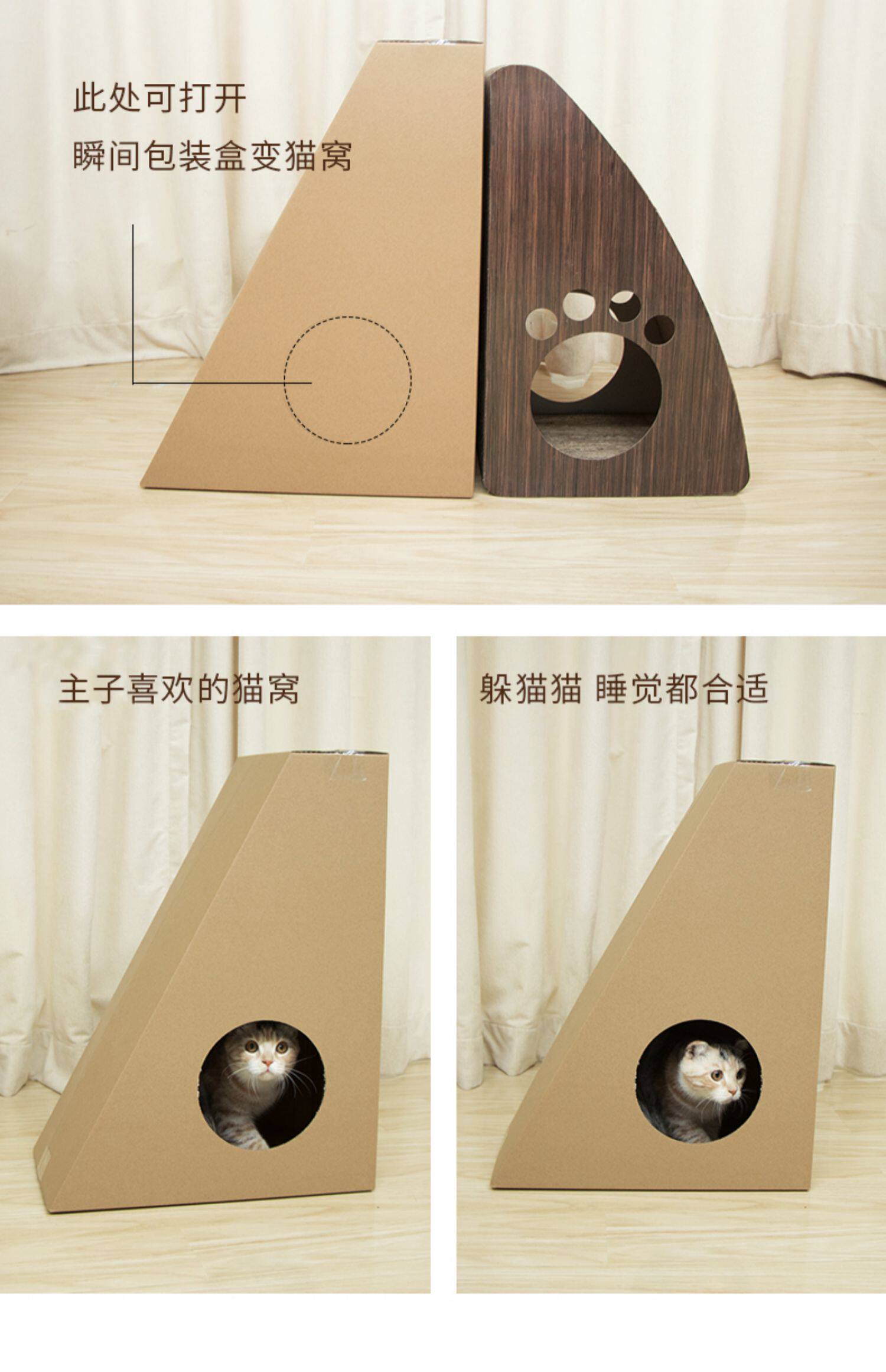 此处可打开
瞬间包装盒变猫窝

主子喜欢的猫窝

躲猫猫 睡觉都合适