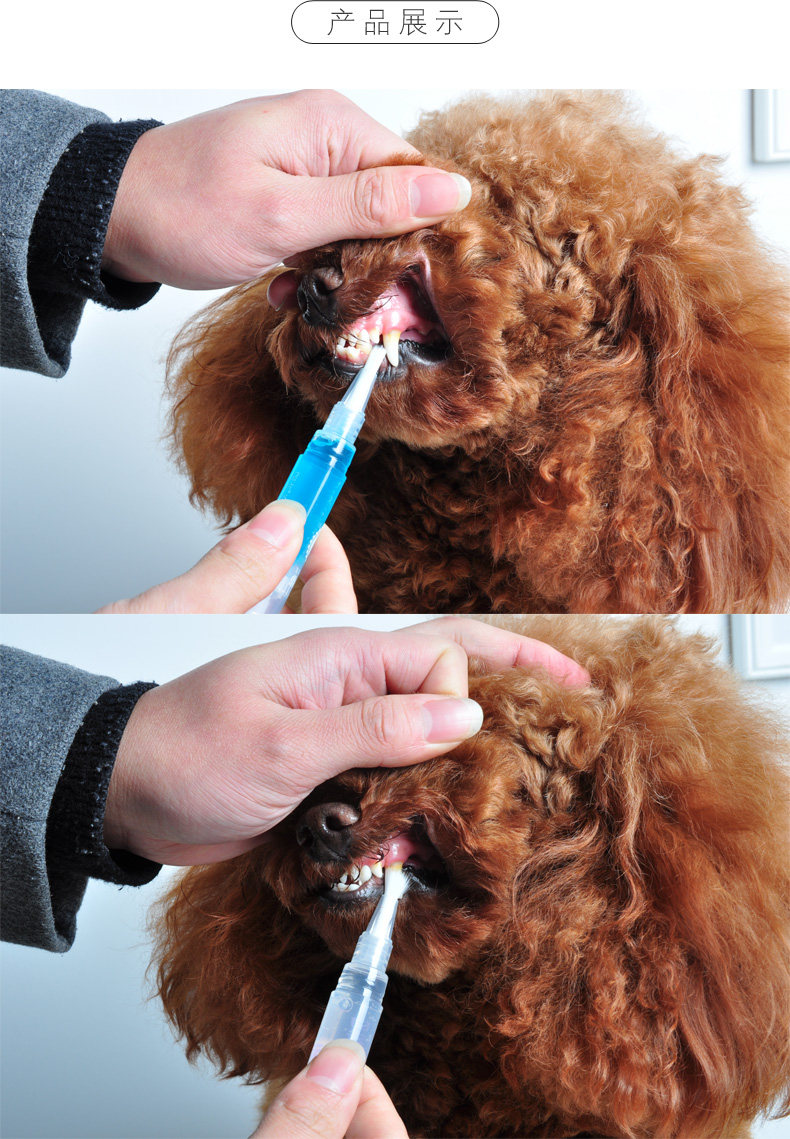 产品展示