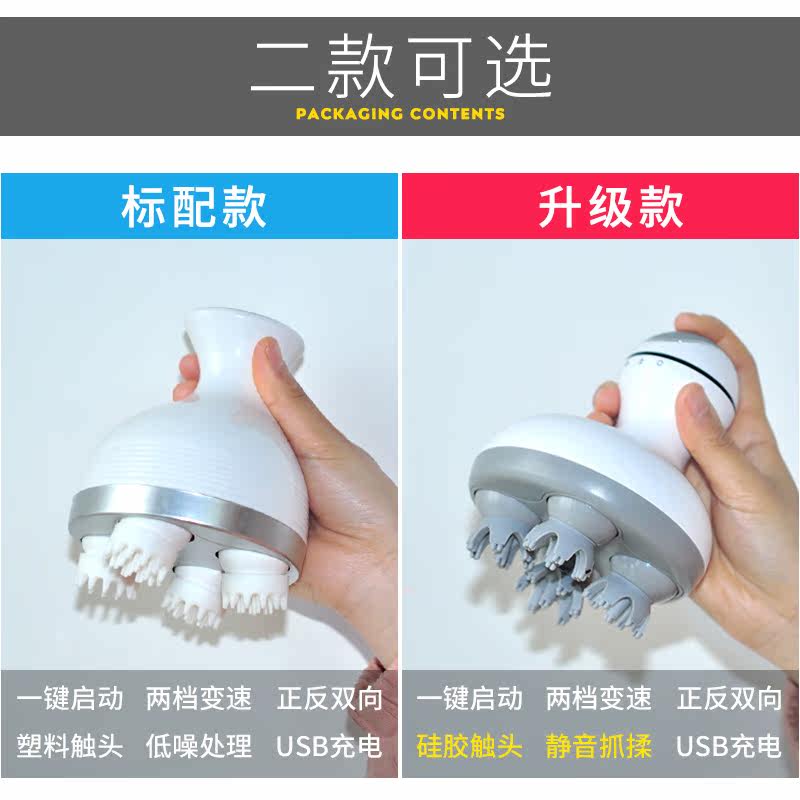 二款可选
PACKAGING CONTENTS

标配款

一键启动　两档变速　正反双向
塑料触头　低噪处理　USB充电

升级款

一键启动　两档变速　正反双向
硅胶触头　静音抓揉　USB充电