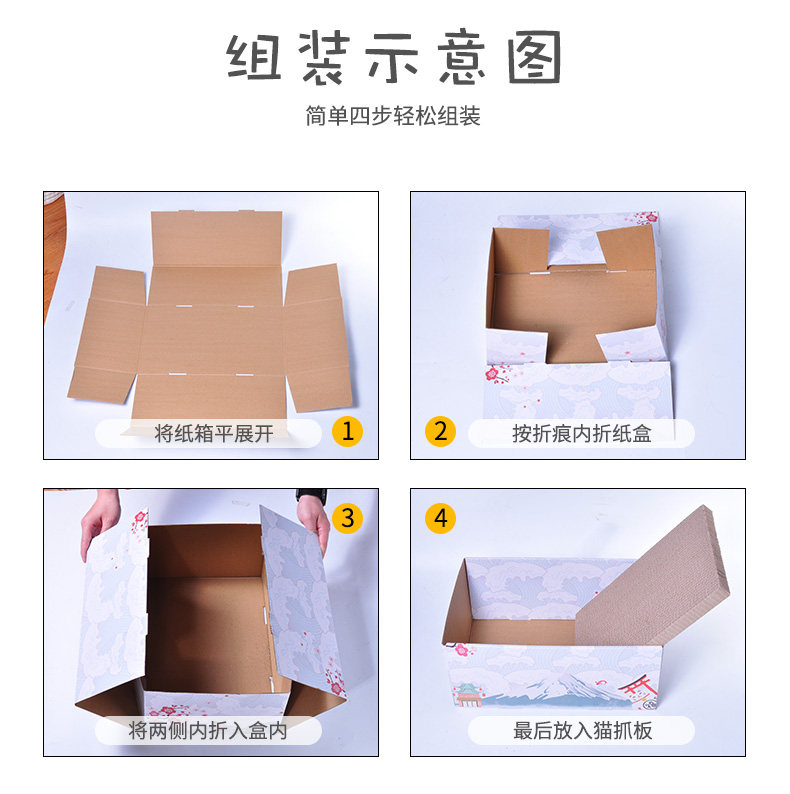 组装示意图

简单四步轻松组装

将纸箱平展开 1

2 按折痕内折纸盒

3

将两侧内折入盒内

4

最后放入猫抓板