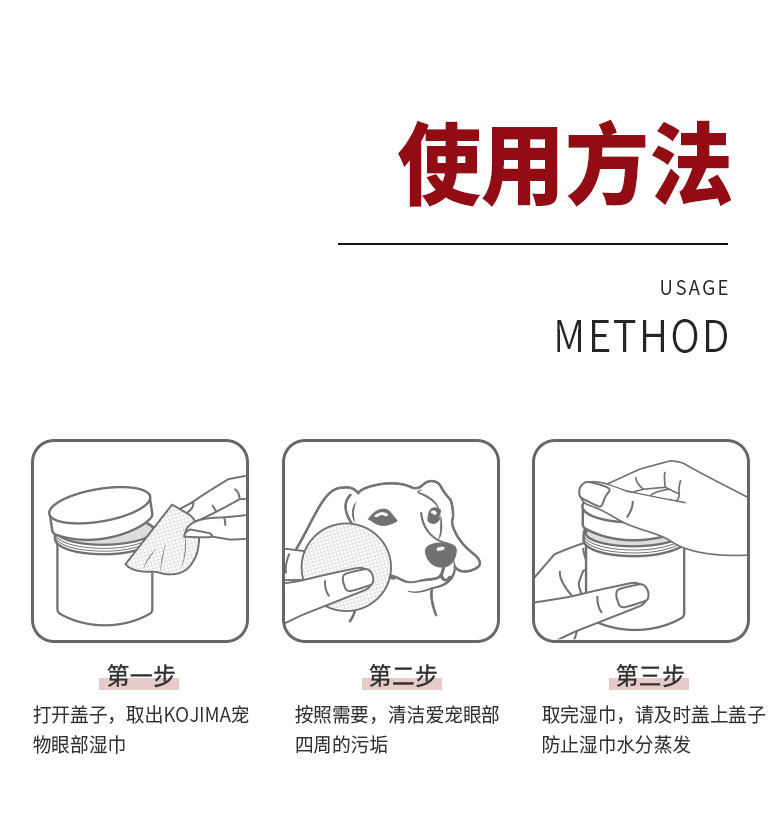 使用方法

USAGE
METHOD

第一步
打开盖子，取出KOJIMA宠物眼部湿巾

第二步
按照需要，清洁爱宠眼部四周的污垢

第三步
取完湿巾，请及时盖上盖子防止湿巾水分蒸发