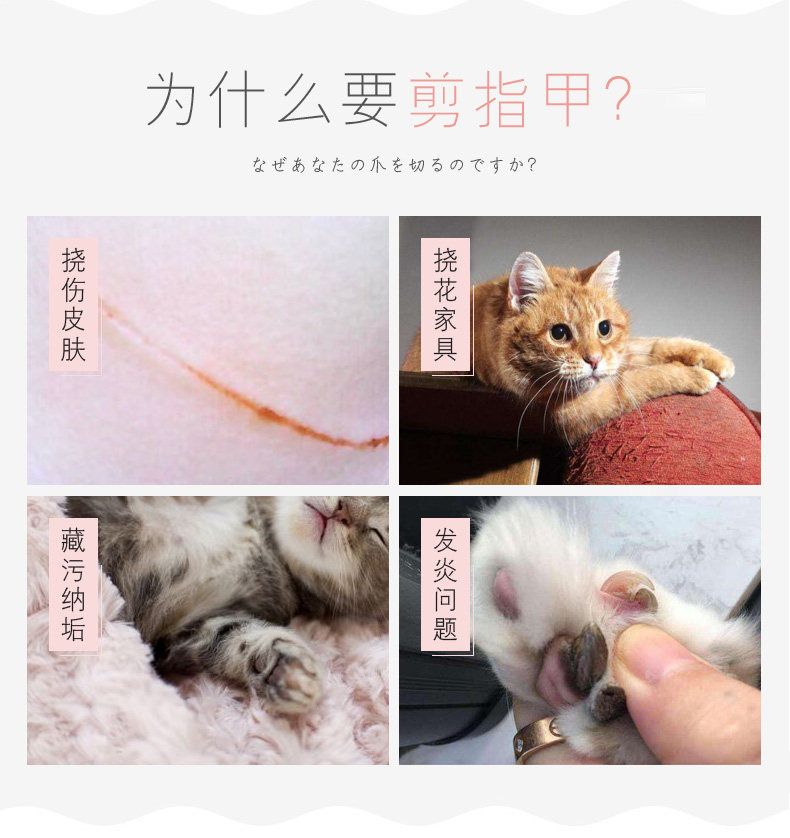 为什么要剪指甲?

なぜあなたの爪を切るのですか?

挠伤皮肤

挠花家具

藏污纳垢

发炎问题