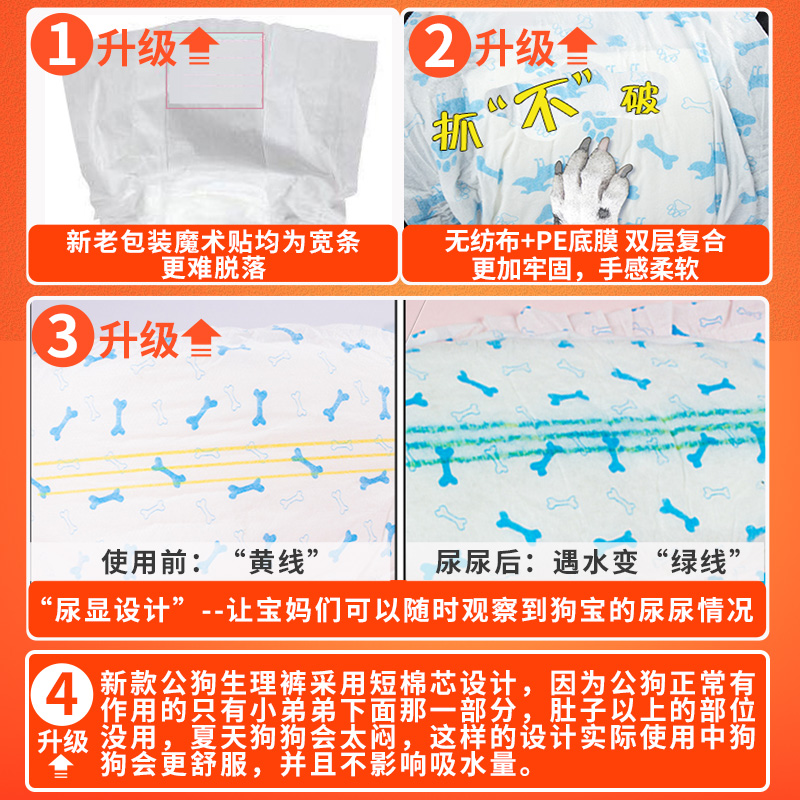 1 升级

新老包装魔术贴均为宽条
更难脱落

2 升级

抓“不”破

无纺布+PE底膜 双层复合
更加牢固，手感柔软

3 升级

使用前：“黄线”

尿尿后：遇水变“绿线”

“尿显设计”--让宝妈们可以随时观察到狗宝的尿尿情况

4 升级

新款公狗生理裤采用短棉芯设计，因为公狗正常有作用的只有小弟弟下面那一部分，肚子以上的部位没用，夏天狗狗会太闷，这样的设计实际使用中狗狗会更舒服，并且不影响吸水量。