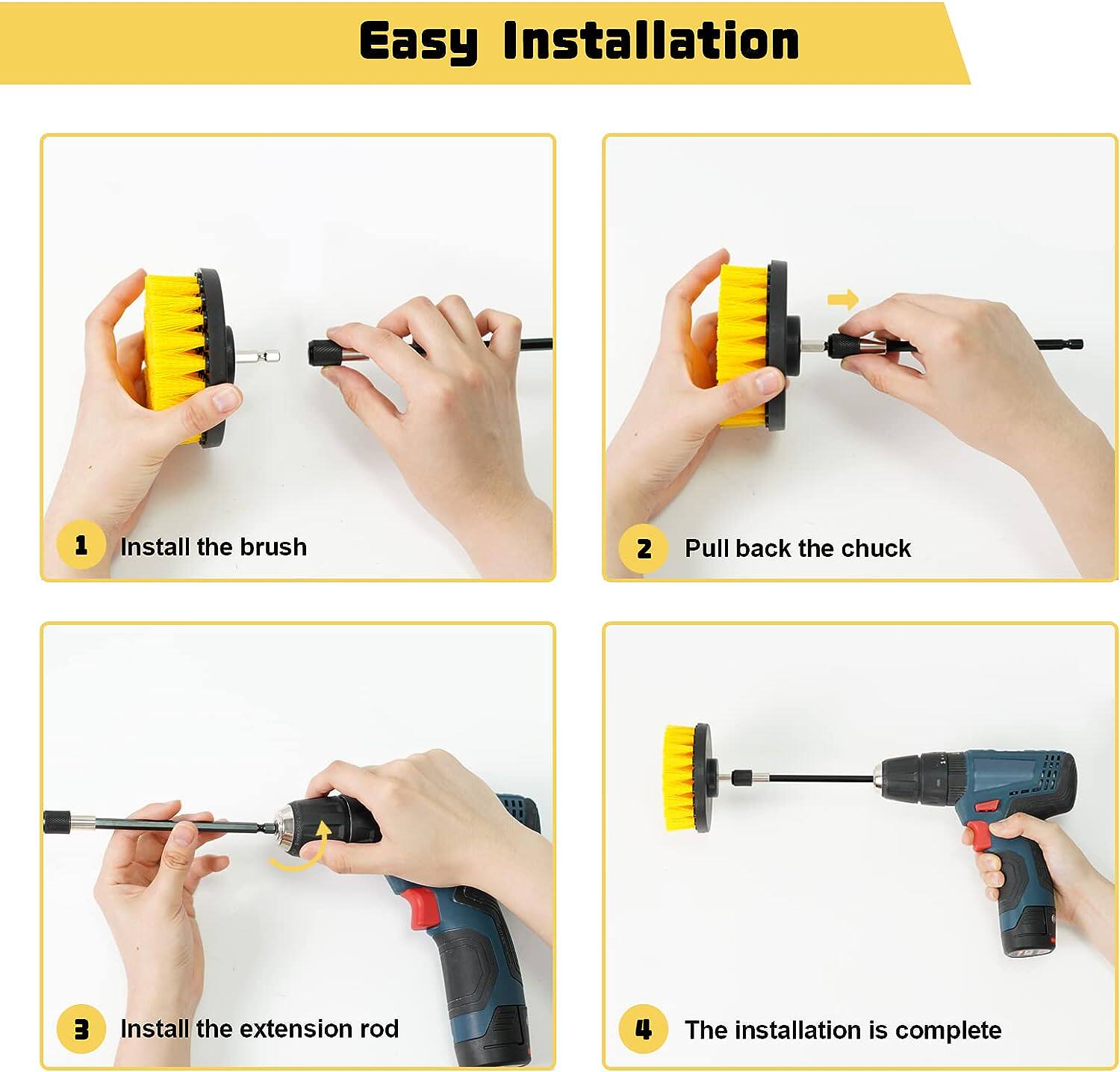 Easy Installation

1 Install the brush

2 Pull back the chuck

3 Install the extension rod

4 The installation is complete