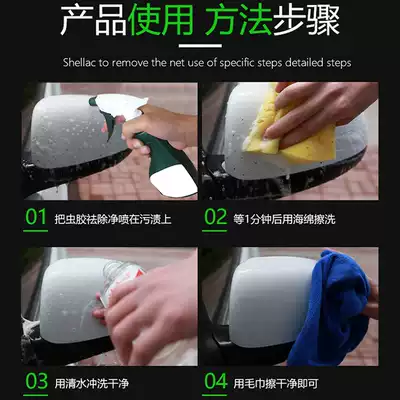 产品使用 方法步骤

Shellac to remove the net use of specific steps detailed steps

01 把虫胶祛除净喷在污渍上

02 等1分钟后用海绵擦洗

03 用清水冲洗干净

04 用毛巾擦干净即可