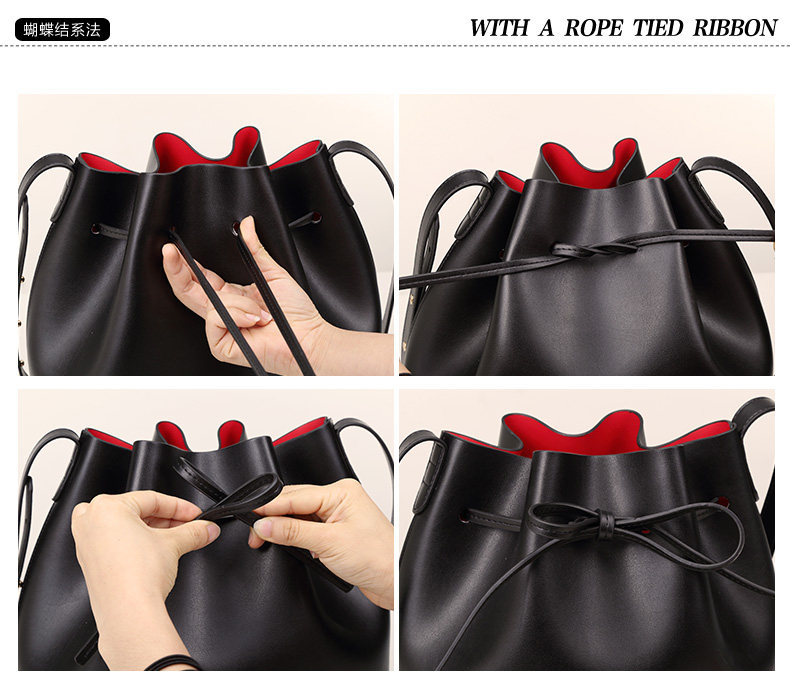 蝴蝶结系法

WITH A ROPE TIED RIBBON