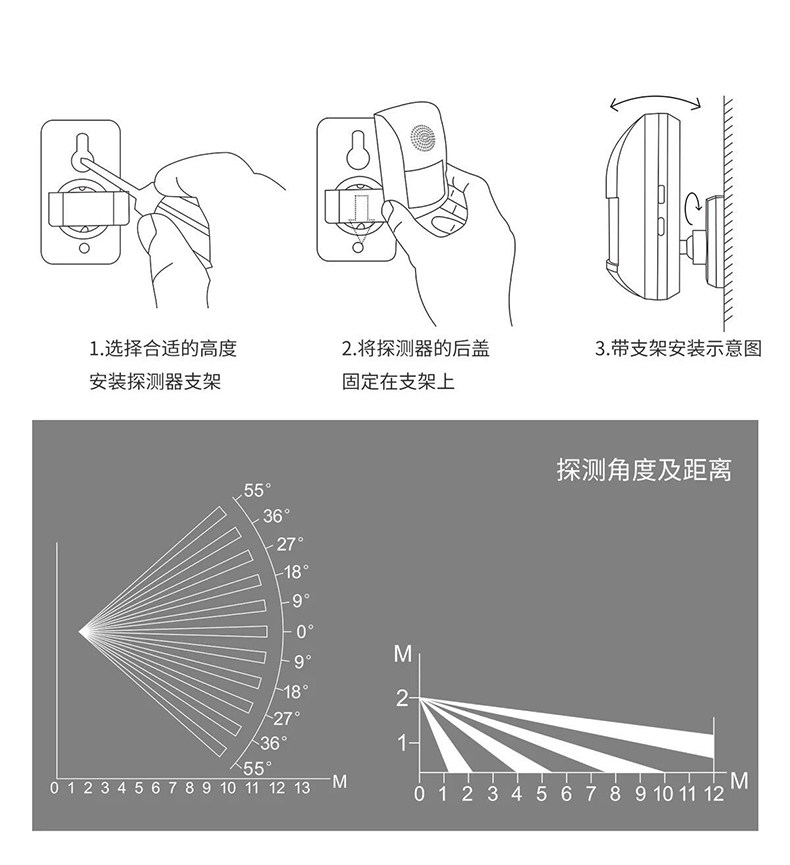 1.选择合适的高度
安装探测器支架

2.将探测器的后盖
固定在支架上

3.带支架安装示意图

探测角度及距离

55°
36°
27°
18°
9°
0°
9°
18°
27°
36°
55°

0 1 2 3 4 5 6 7 8 9 10 11 12 13 M

M
2
1
0 1 2 3 4 5 6 7 8 9 10 11 12 M