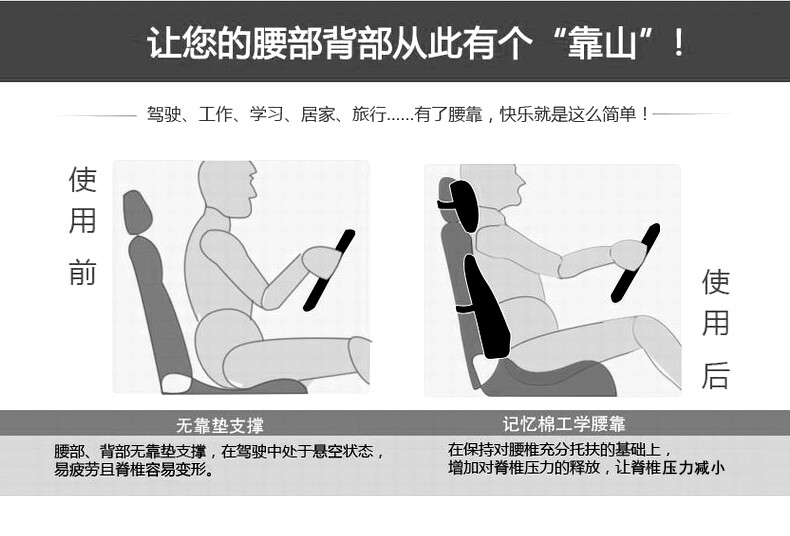 让您的腰部背部从此有个“靠山”！

驾驶、工作、学习、居家、旅行......有了腰靠，快乐就是这么简单！

使用前

使用后

无靠垫支撑

腰部、背部无靠垫支撑，在驾驶中处于悬空状态，易疲劳且脊椎容易变形。

记忆棉工学腰靠

在保持对腰椎充分托扶的基础上，增加对脊椎压力的释放，让脊椎压力减小