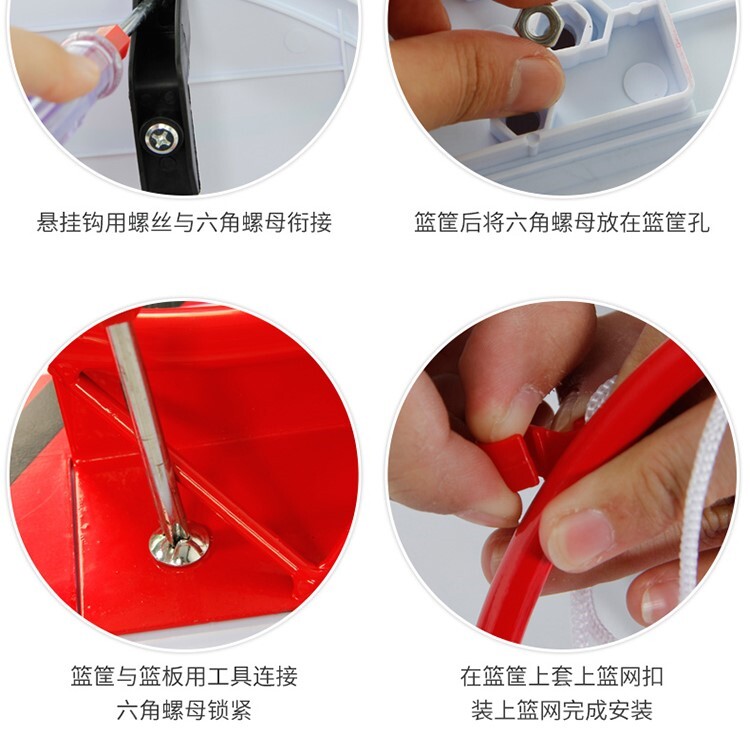 悬挂钩用螺丝与六角螺母衔接

篮筐后将六角螺母放在篮筐孔

篮筐与篮板用工具连接
六角螺母锁紧

在篮筐上套上篮网扣
装上篮网完成安装