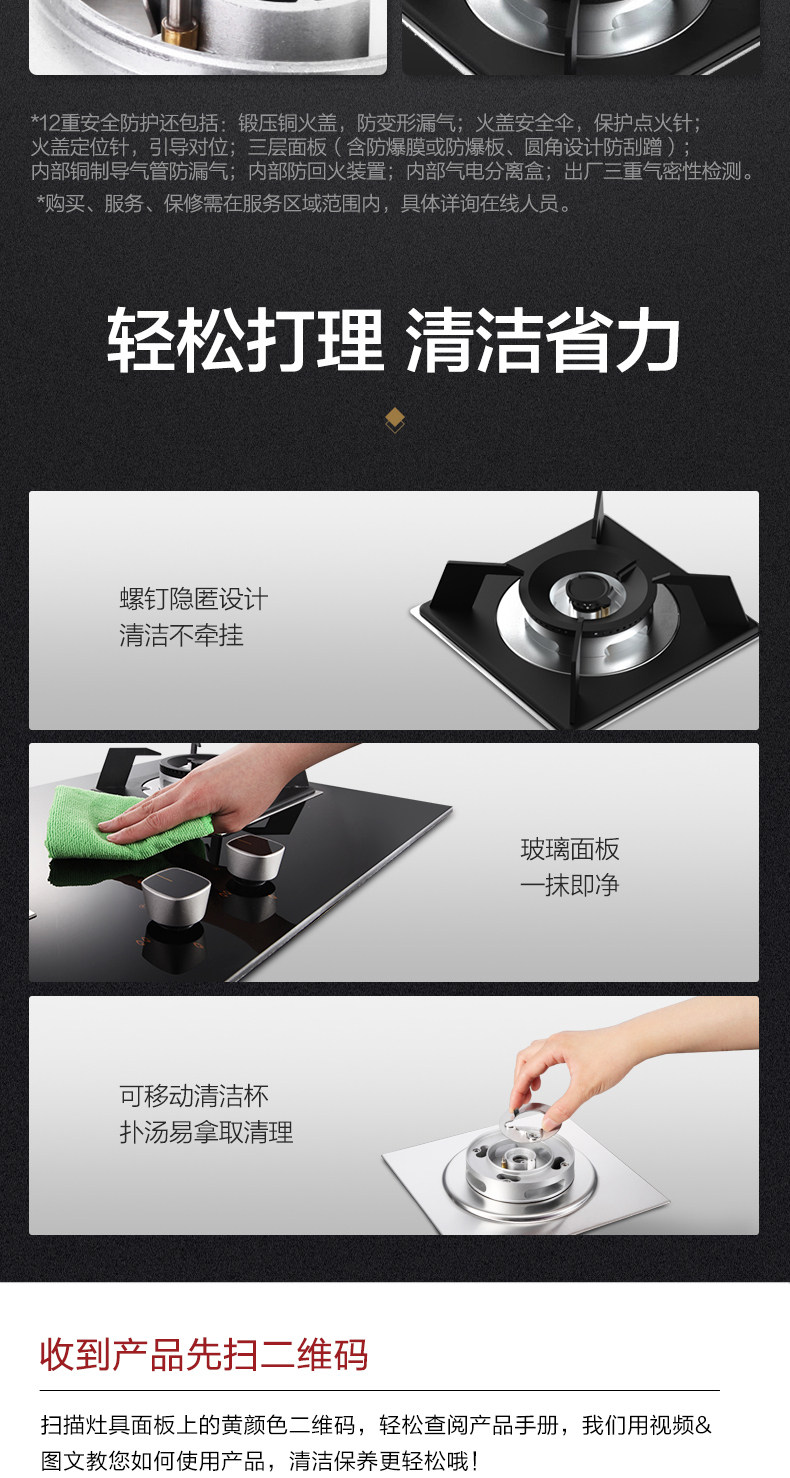 *12重安全防护还包括：锻压铜火盖，防变形漏气；火盖安全伞，保护点火针；火盖定位针，引导对位；三层面板（含防爆膜或防爆板、圆角设计防刮蹭）；内部铜制导气管防漏气；内部防回火装置；内部气电分离盒；出厂三重气密性检测。
*购买、服务、保修需在服务区域范围内，具体详询在线人员。

轻松打理 清洁省力

螺钉隐匿设计
清洁不牵挂

玻璃面板
一抹即净

可移动清洁杯
扑汤易拿取清理

收到产品先扫二维码

扫描灶具面板上的黄颜色二维码，轻松查阅产品手册，我们用视频&图文教您如何使用产品，清洁保养更轻松哦！