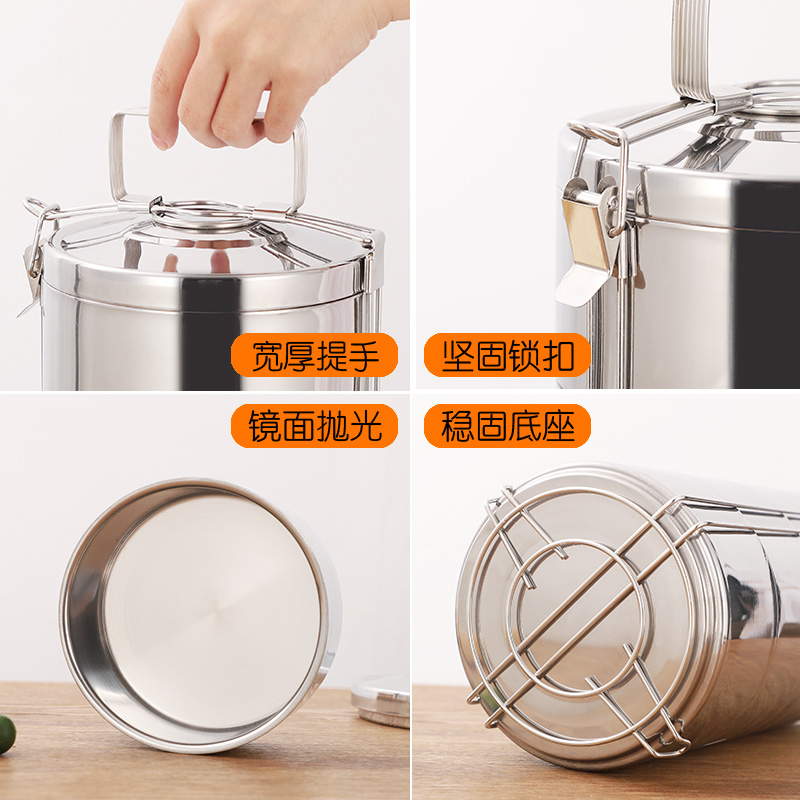 宽厚提手

坚固锁扣

镜面抛光

稳固底座