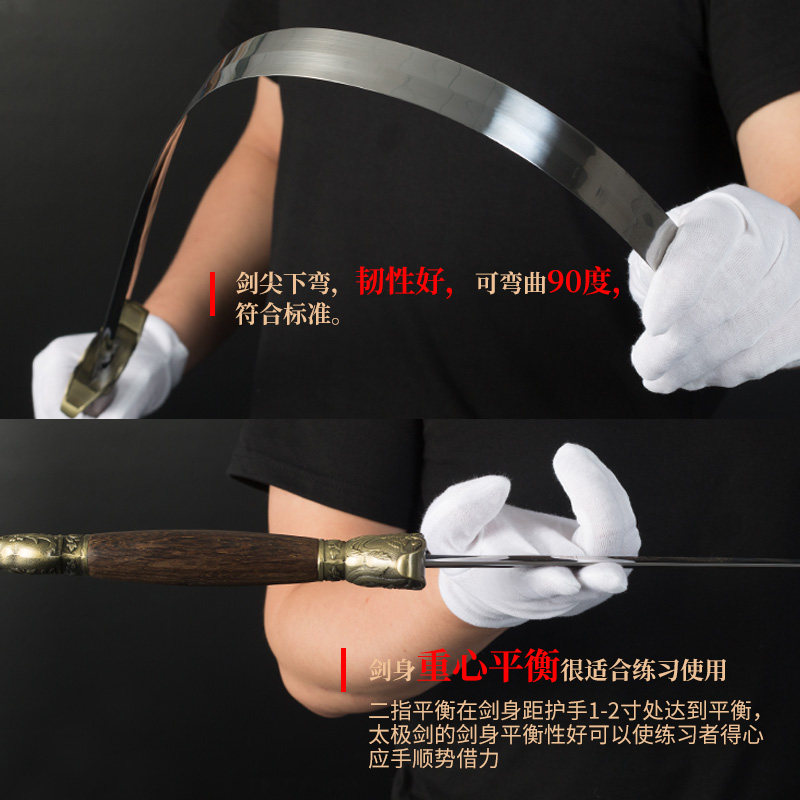 剑尖下弯，韧性好，可弯曲90度，符合标准。

剑身重心平衡很适合练习使用

二指平衡在剑身距护手1-2寸处达到平衡，太极剑的剑身平衡性好可以使练习者得心应手顺势借力