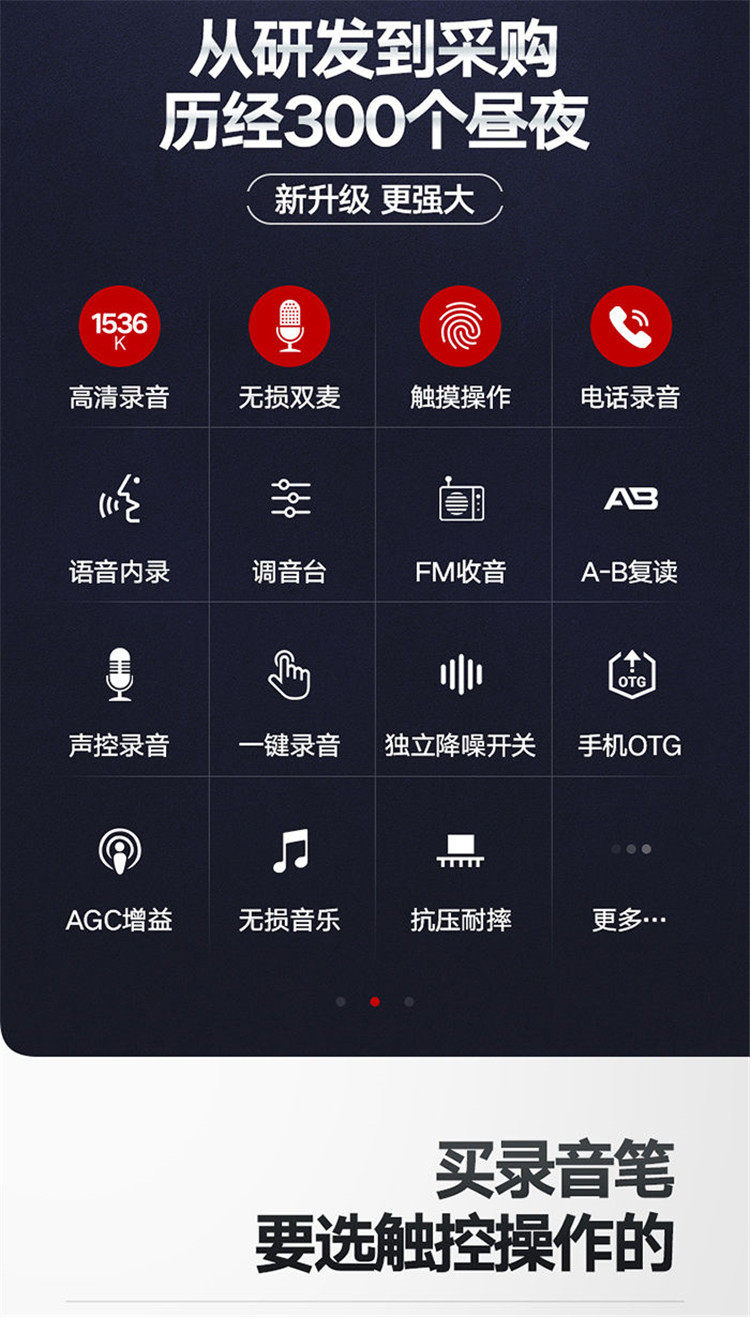 从研发到采购
历经300个昼夜

新升级 更强大

1536
K
高清录音

无损双麦

触摸操作

电话录音

语音内录

调音台

FM收音

AB
A-B复读

声控录音

一键录音

独立降噪开关

OTG
手机OTG

AGC增益

无损音乐

抗压耐摔

更多…

买录音笔
要选触控操作的