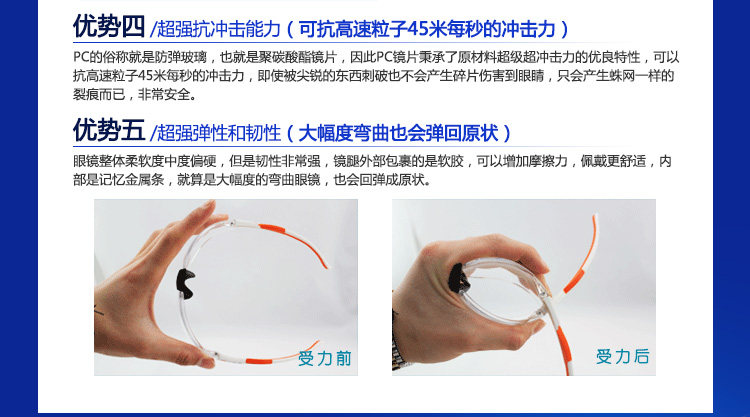 优势四 /超强抗冲击能力（可抗高速粒子45米每秒的冲击力）

PC的俗称就是防弹玻璃，也就是聚碳酸酯镜片，因此PC镜片秉承了原材料超级超冲击力的优良特性，可以抗高速粒子45米每秒的冲击力，即使被尖锐的东西刺破也不会产生碎片伤害到眼睛，只会产生蛛网一样的裂痕而已，非常安全。

优势五 /超强弹性和韧性（大幅度弯曲也会弹回原状）

眼镜整体柔软度中度偏硬，但是韧性非常强，镜腿外部包裹的是软胶，可以增加摩擦力，佩戴更舒适，内部是记忆金属条，就算是大幅度的弯曲眼镜，也会回弹成原状。

受力前

受力后