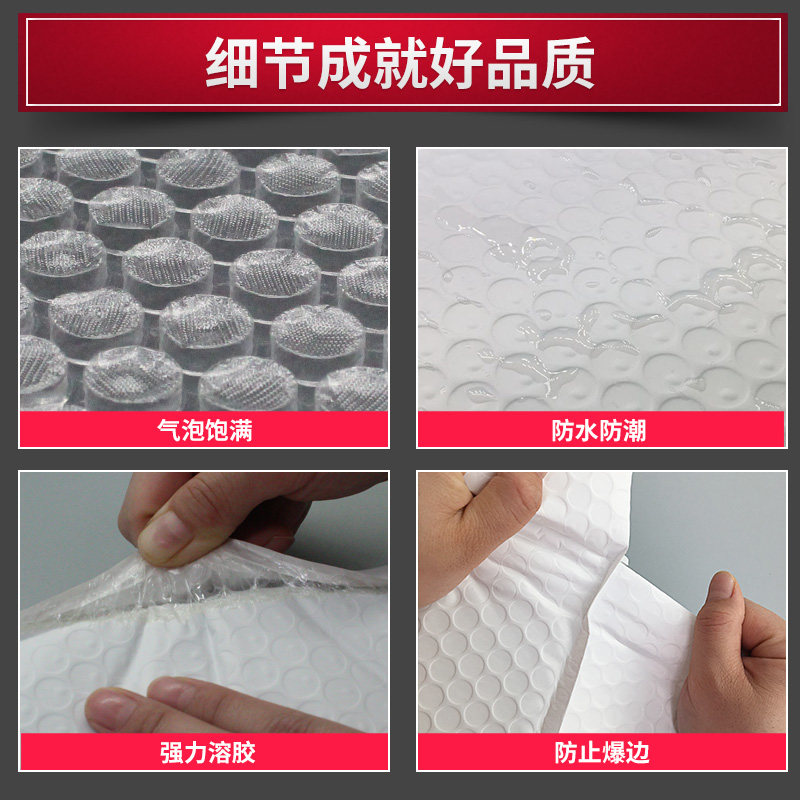 细节成就好品质

气泡饱满

防水防潮

强力溶胶

防止爆边