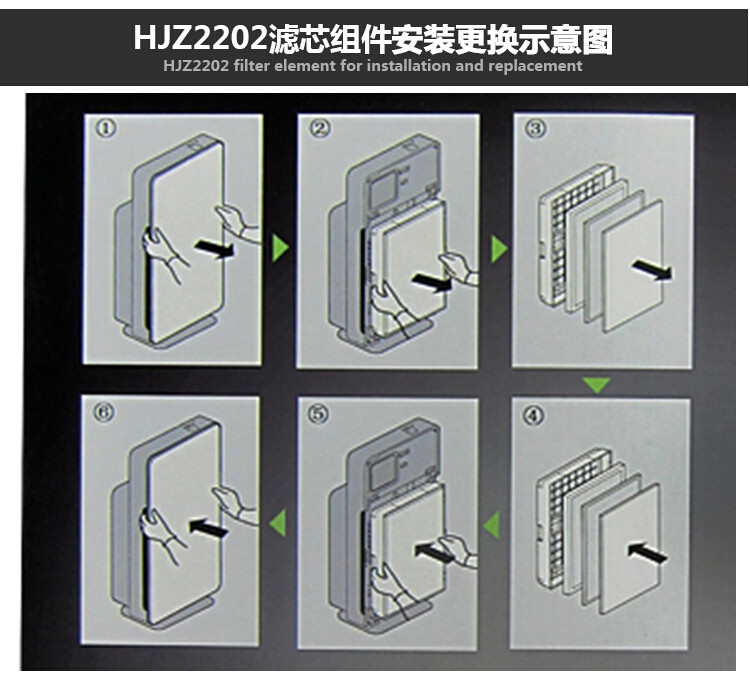 HJZ2202滤芯组件安装更换示意图
HJZ2202 filter element for installation and replacement

①

②

③

④

⑤

⑥