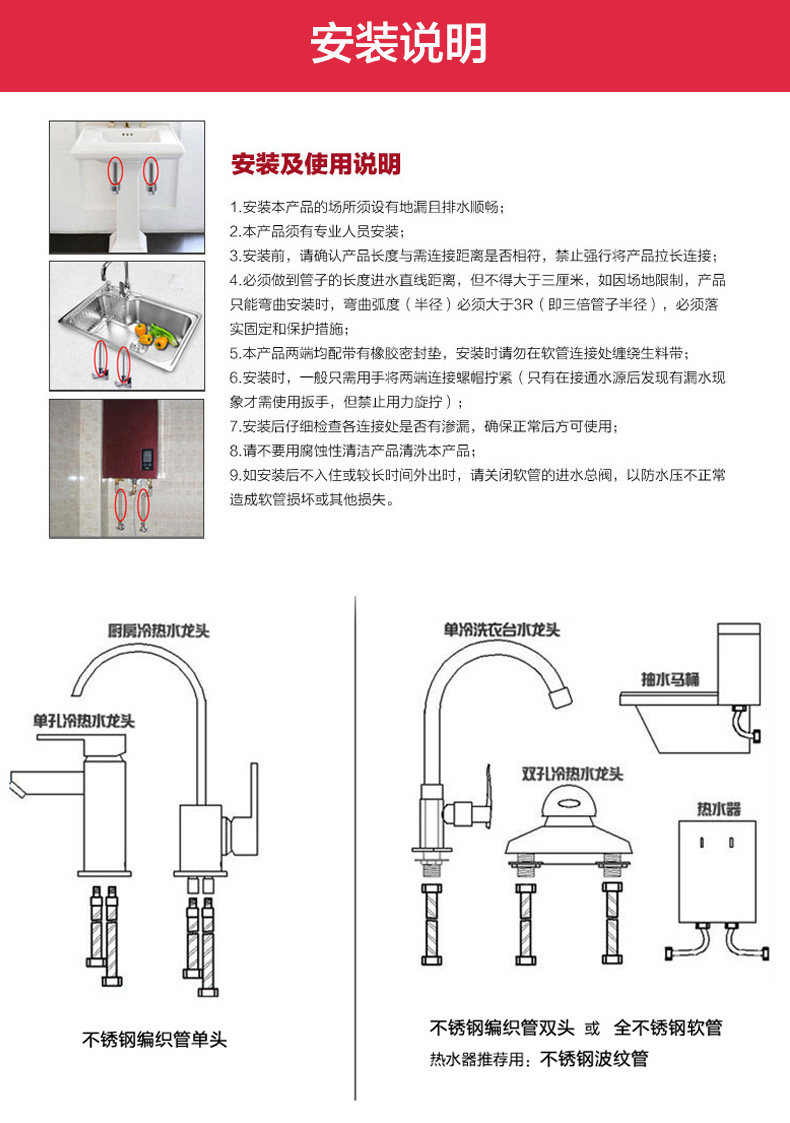 安装说明

安装及使用说明

1.安装本产品的场所须设有地漏且排水顺畅；
2.本产品须有专业人员安装；
3.安装前，请确认产品长度与需连接距离是否相符，禁止强行将产品拉长连接；
4.必须做到管子的长度进水直线距离，但不得大于三厘米，如因场地限制，产品只能弯曲安装时，弯曲弧度（半径）必须大于3R（即三倍管子半径），必须落实固定和保护措施；
5.本产品两端均配带有橡胶密封垫，安装时请勿在软管连接处缠绕生料带；
6.安装时，一般只需用手将两端连接螺帽拧紧（只有在接通水源后发现有漏水现象才需使用扳手，但禁止用力旋拧）；
7.安装后仔细检查各连接处是否有渗漏，确保正常后方可使用；
8.请不要用腐蚀性清洁产品清洗本产品；
9.如安装后不入住或较长时间外出时，请关闭软管的进水总阀，以防水压不正常造成软管损坏或其他损失。

厨房冷热水龙头
单孔冷热水龙头
不锈钢编织管单头

单冷洗衣台水龙头
抽水马桶
双孔冷热水龙头
热水器
不锈钢编织管双头 或 全不锈钢软管
热水器推荐用：不锈钢波纹管