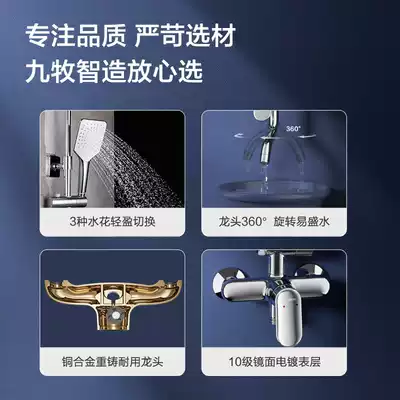 专注品质 严苛选材
九牧智造放心选

3种水花轻盈切换

360°

龙头360° 旋转易盛水

铜合金重铸耐用龙头

10级镜面电镀表层