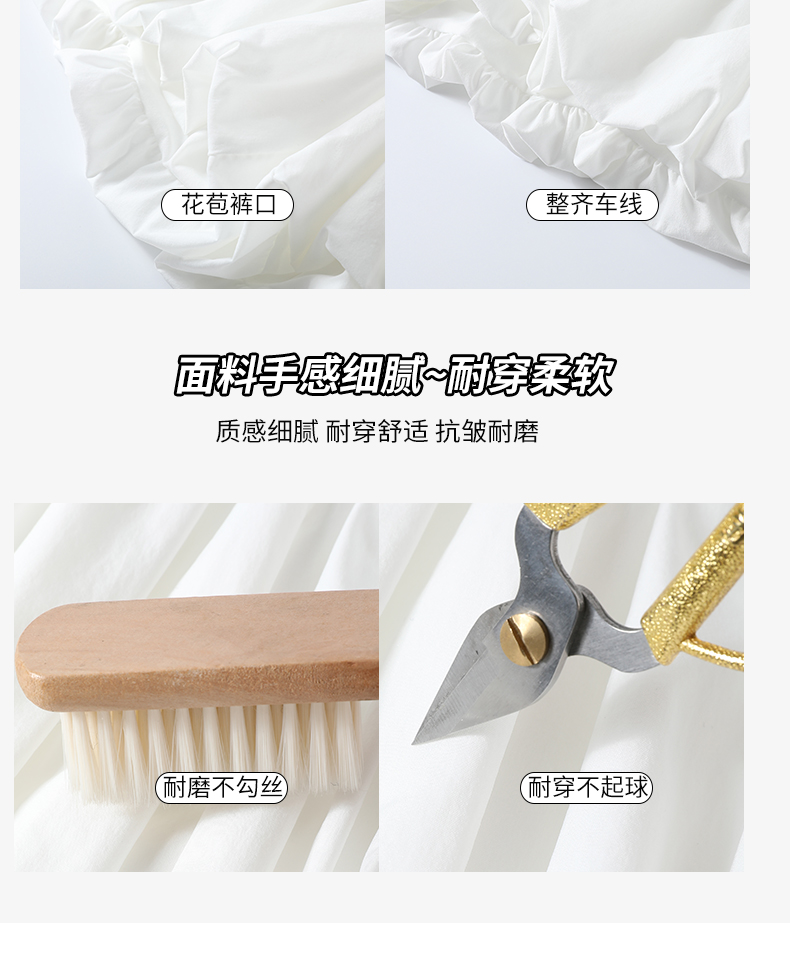 花苞裤口

整齐车线

面料手感细腻~耐穿柔软

质感细腻 耐穿舒适 抗皱耐磨

耐磨不勾丝

耐穿不起球