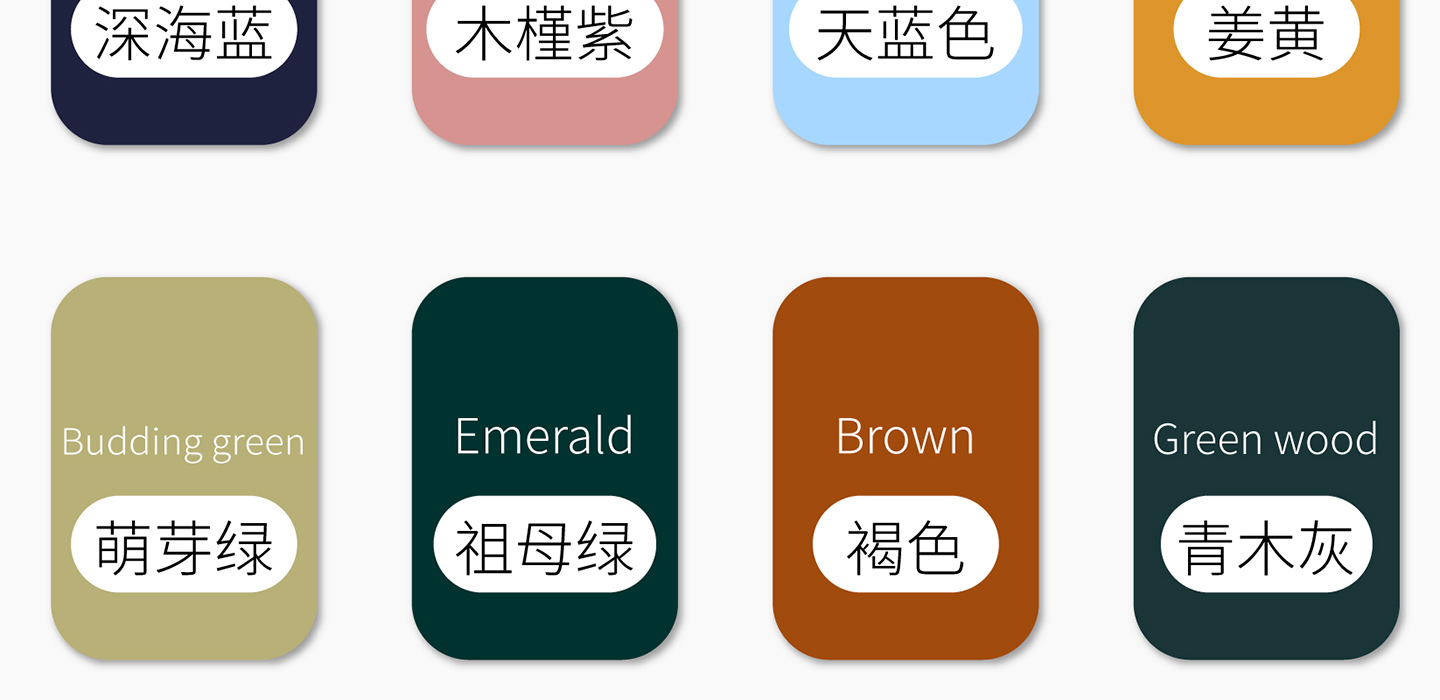 深海蓝

木槿紫

天蓝色

姜黄

Budding green

萌芽绿

Emerald

祖母绿

Brown

褐色

Green wood

青木灰