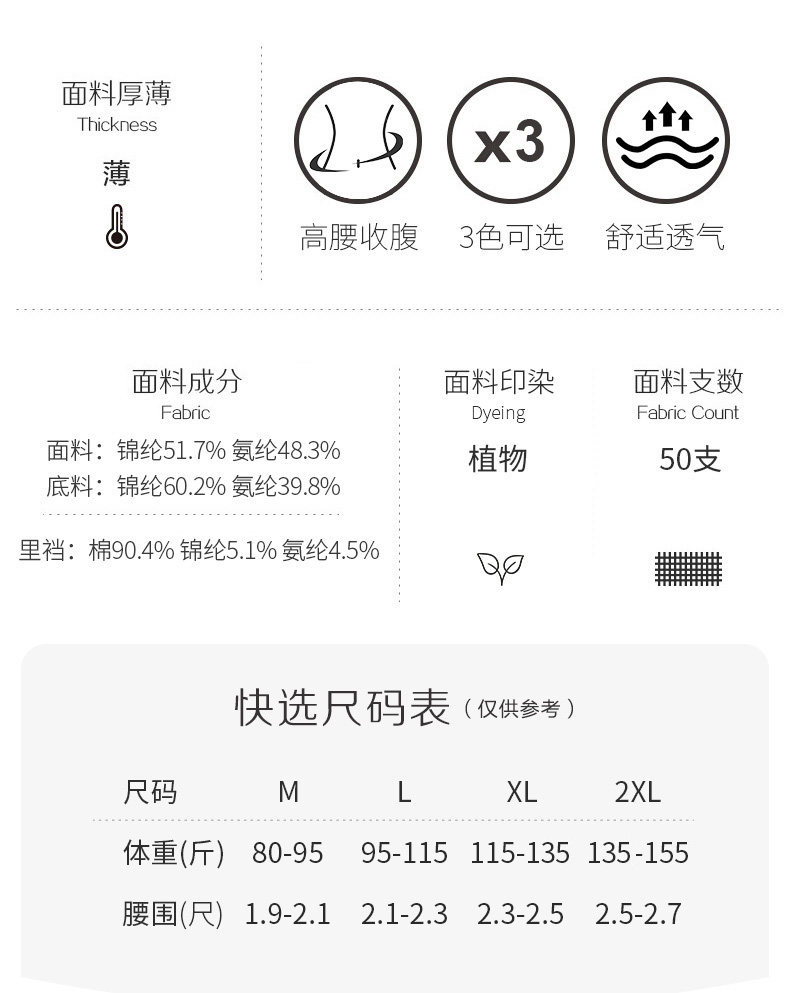 面料厚薄
Thickness

薄

x3

高腰收腹

3色可选

舒适透气

面料成分
Fabric

面料：锦纶51.7% 氨纶48.3%
底料：锦纶60.2% 氨纶39.8%

里裆：棉90.4% 锦纶5.1% 氨纶4.5%

面料印染
Dyeing

植物

面料支数
Fabric Count

50支

快选尺码表（仅供参考）

| 尺码 | M | L | XL | 2XL |
|---|---|---|---|---|
| 体重(斤) | 80-95 | 95-115 | 115-135 | 135-155 |
| 腰围(尺) | 1.9-2.1 | 2.1-2.3 | 2.3-2.5 | 2.5-2.7 |