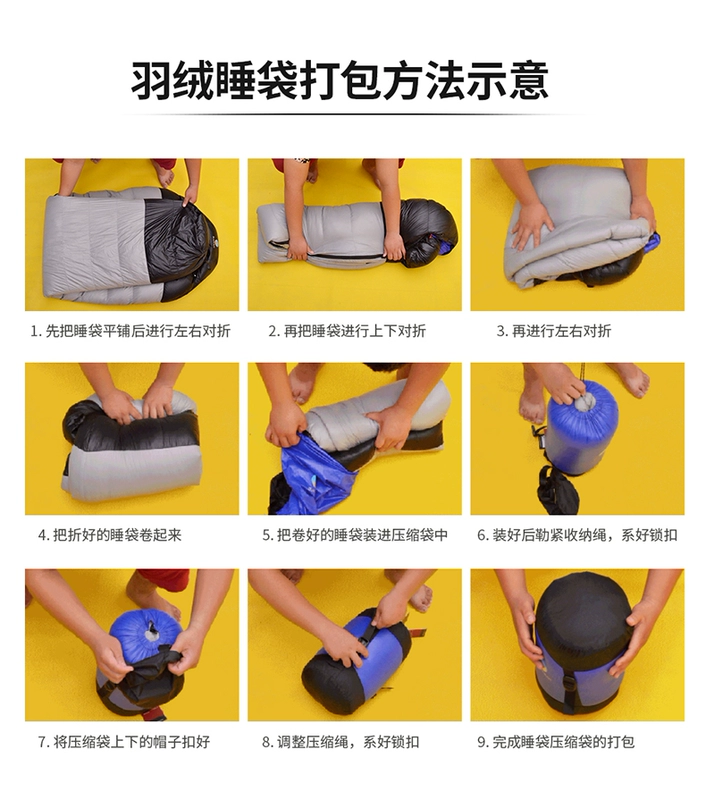 羽绒睡袋打包方法示意

1. 先把睡袋平铺后进行左右对折

2. 再把睡袋进行上下对折

3. 再进行左右对折

4. 把折好的睡袋卷起来

5. 把卷好的睡袋装进压缩袋中

6. 装好后勒紧收纳绳，系好锁扣

7. 将压缩袋上下的帽子扣好

8. 调整压缩绳，系好锁扣

9. 完成睡袋压缩袋的打包