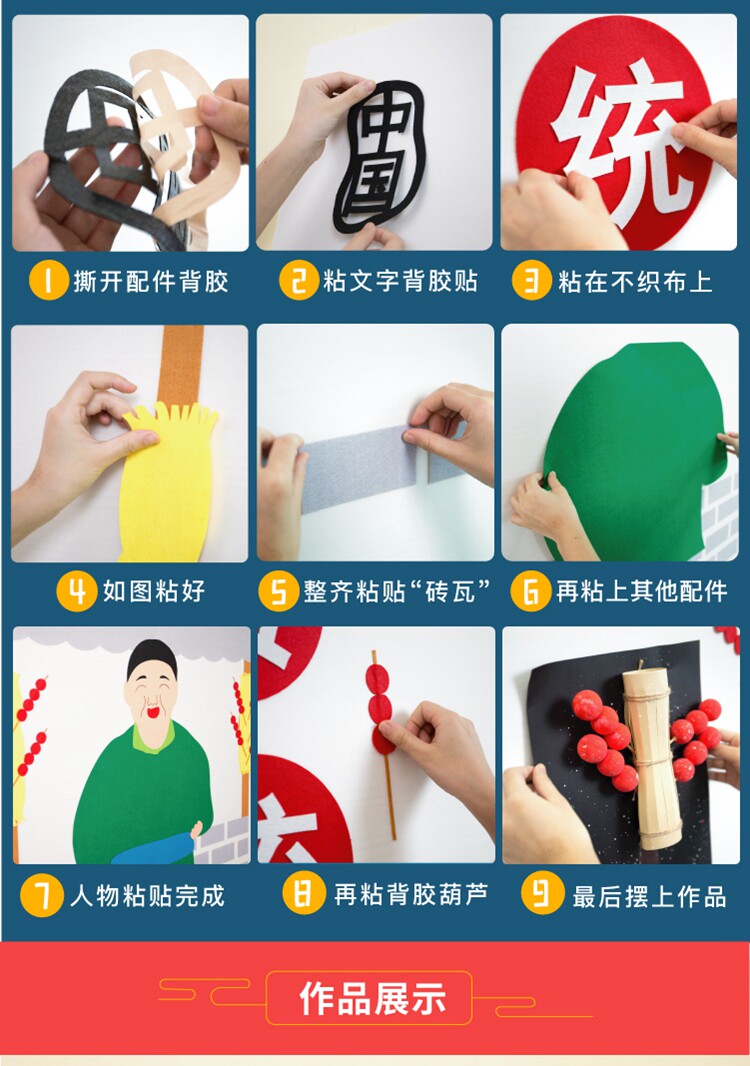 中国

统

1 撕开配件背胶

2 粘文字背胶贴

3 粘在不织布上

4 如图粘好

5 整齐粘贴“砖瓦”

6 再粘上其他配件

7 人物粘贴完成

8 再粘背胶葫芦

9 最后摆上作品

作品展示