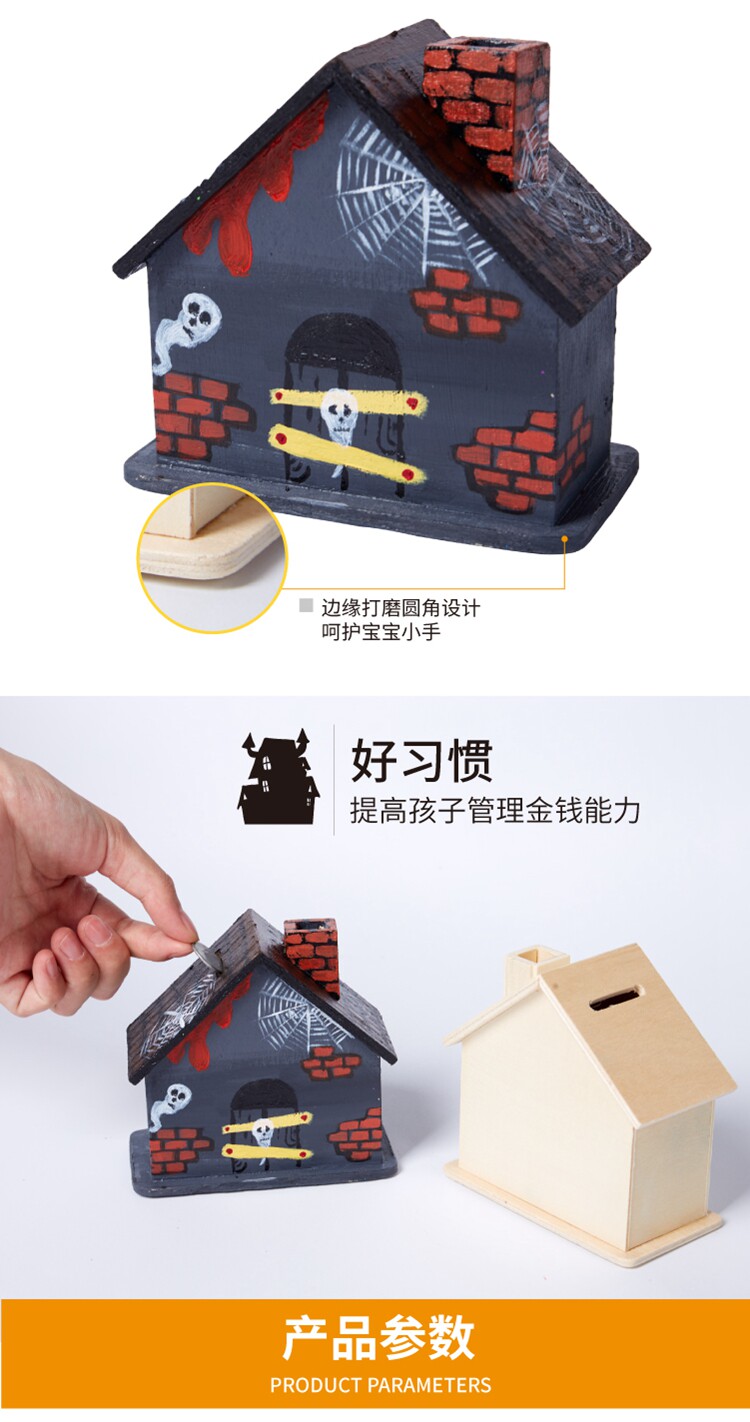 边缘打磨圆角设计
呵护宝宝小手

好习惯
提高孩子管理金钱能力

产品参数
PRODUCT PARAMETERS