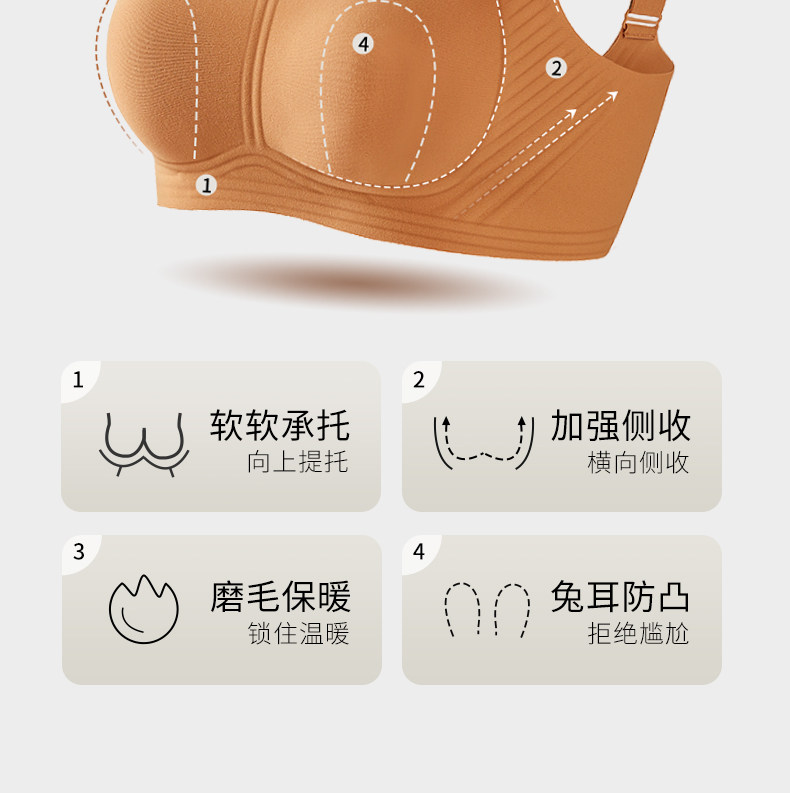 4
2
1

1
软软承托
向上提托

2
加强侧收
横向侧收

3
磨毛保暖
锁住温暖

4
兔耳防凸
拒绝尴尬