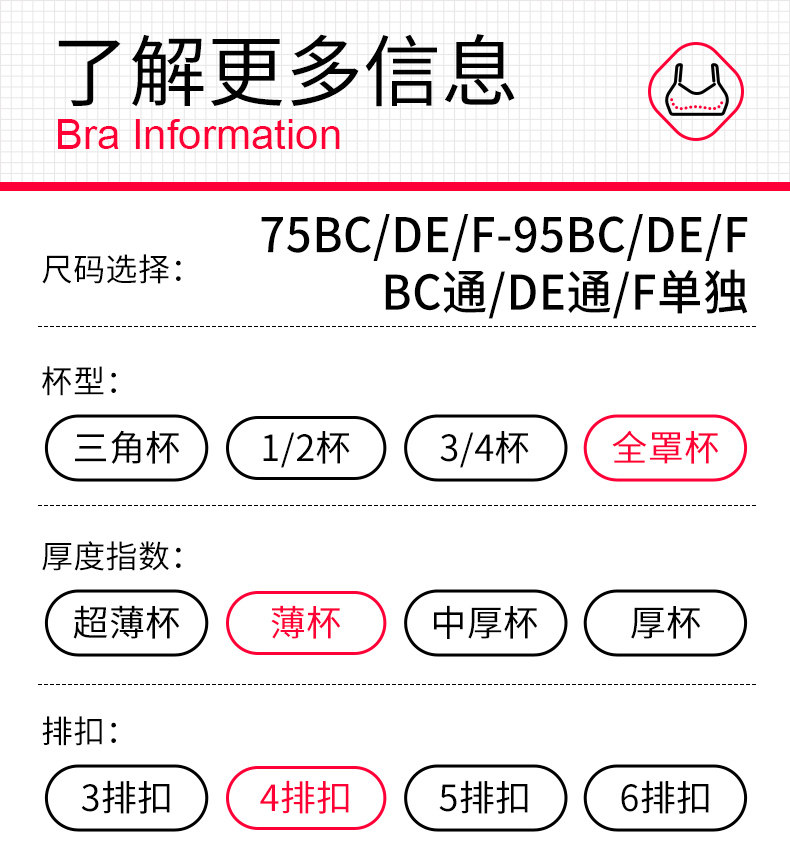 了解更多信息
Bra Information

尺码选择：
75BC/DE/F-95BC/DE/F
BC通/DE通/F单独

杯型：
三角杯 1/2杯 3/4杯 全罩杯

厚度指数：
超薄杯 薄杯 中厚杯 厚杯

排扣：
3排扣 4排扣 5排扣 6排扣