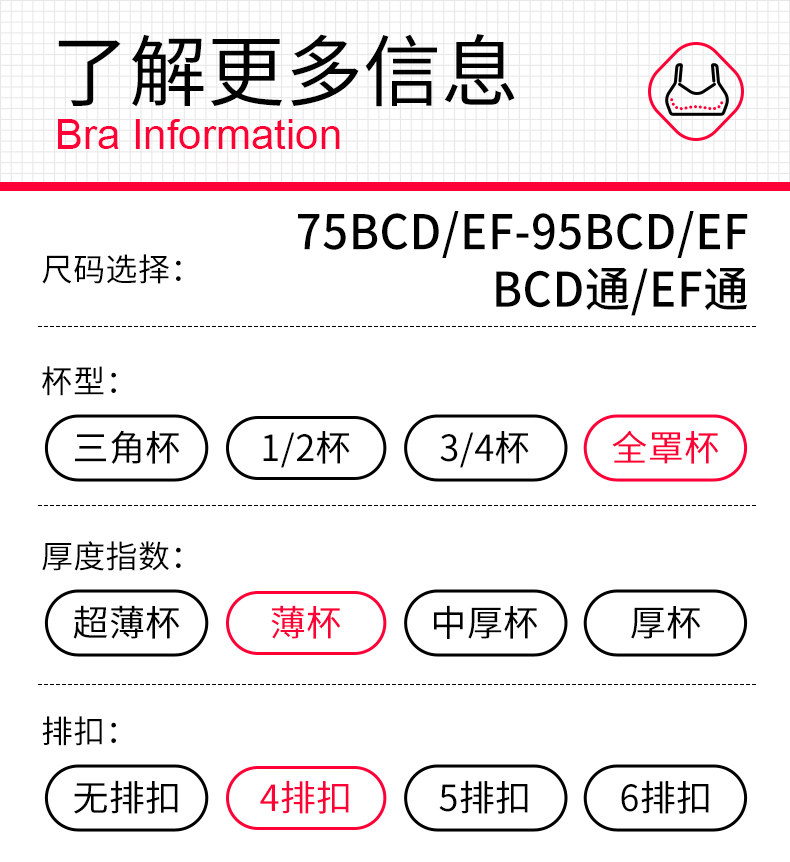 了解更多信息
Bra Information

尺码选择:
75BCD/EF-95BCD/EF
BCD通/EF通

杯型:
三角杯 1/2杯 3/4杯 全罩杯

厚度指数:
超薄杯 薄杯 中厚杯 厚杯

排扣:
无排扣 4排扣 5排扣 6排扣