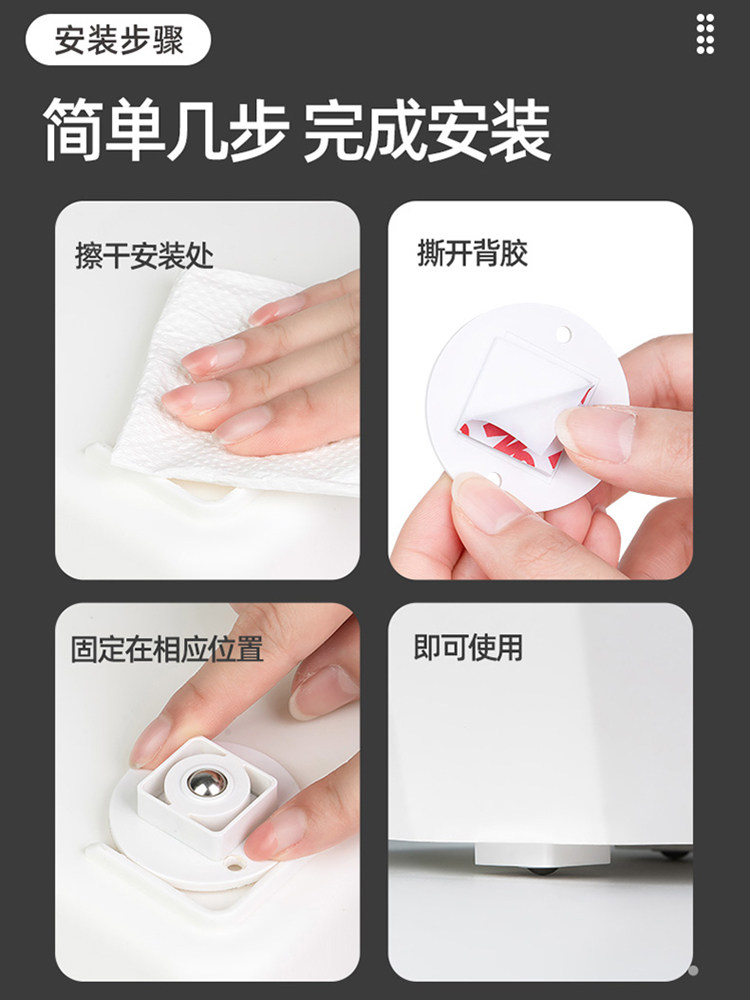 安装步骤

简单几步 完成安装

擦干安装处

撕开背胶

固定在相应位置

即可使用