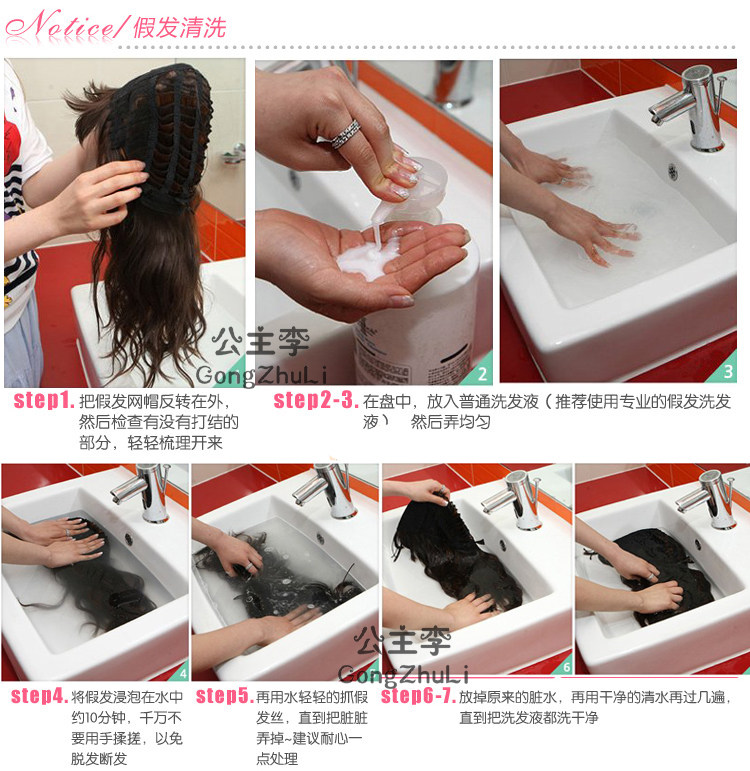 Notice/ 假发清洗

公主李
GongZhuLi

2

3

step1. 把假发网帽反转在外，然后检查有没有打结的部分，轻轻梳理开来

step2-3. 在盘中，放入普通洗发液（推荐使用专业的假发洗发液） 然后弄均匀

4

公主李
GongZhuLi

6

step4. 将假发浸泡在水中约10分钟，千万不要用手揉搓，以免脱发断发

step5. 再用水轻轻的抓假发丝，直到把脏脏弄掉~建议耐心一点处理

step6-7. 放掉原来的脏水，再用干净的清水再过几遍，直到把洗发液都洗干净