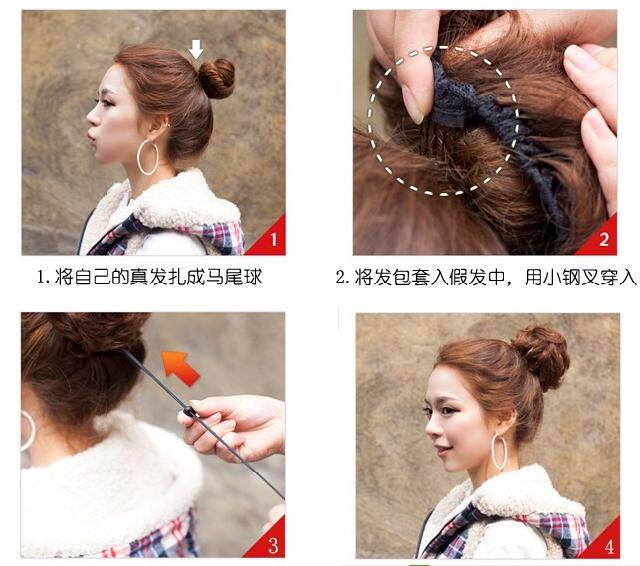 1

2

1. 将自己的真发扎成马尾球

2. 将发包套入假发中，用小钢叉穿入

3

4