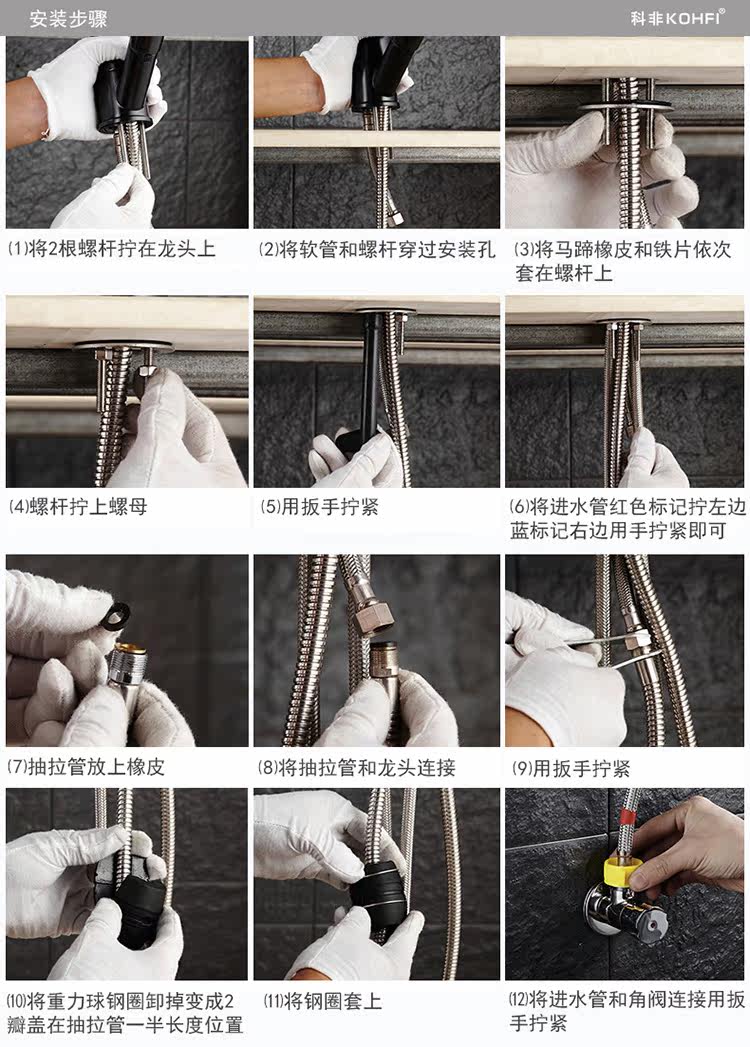 安装步骤

科非KOHFI®

(1)将2根螺杆拧在龙头上

(2)将软管和螺杆穿过安装孔

(3)将马蹄橡皮和铁片依次套在螺杆上

(4)螺杆拧上螺母

(5)用扳手拧紧

(6)将进水管红色标记拧左边蓝标记右边用手拧紧即可

(7)抽拉管放上橡皮

(8)将抽拉管和龙头连接

(9)用扳手拧紧

(10)将重力球钢圈卸掉变成2瓣盖在抽拉管一半长度位置

(11)将钢圈套上

(12)将进水管和角阀连接用扳手拧紧