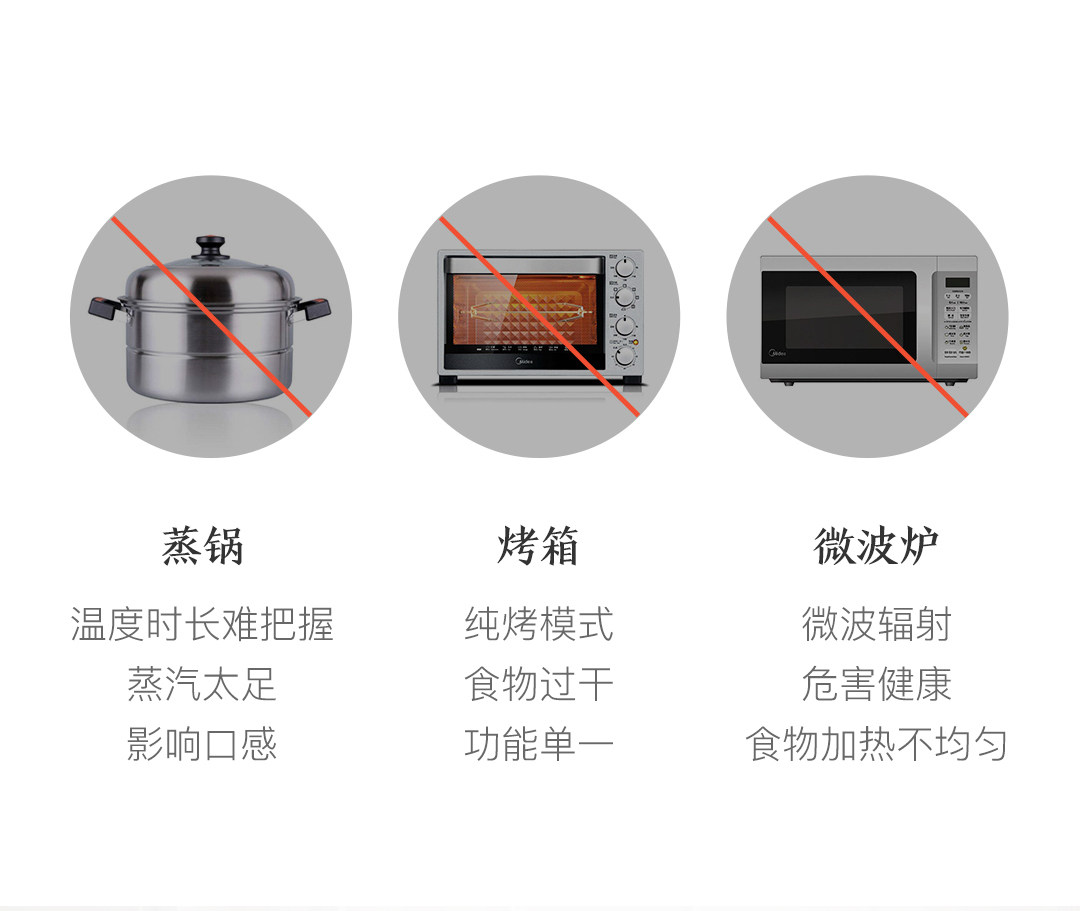 蒸锅

温度时长难把握
蒸汽太足
影响口感

烤箱

纯烤模式
食物过干
功能单一

微波炉

微波辐射
危害健康
食物加热不均匀