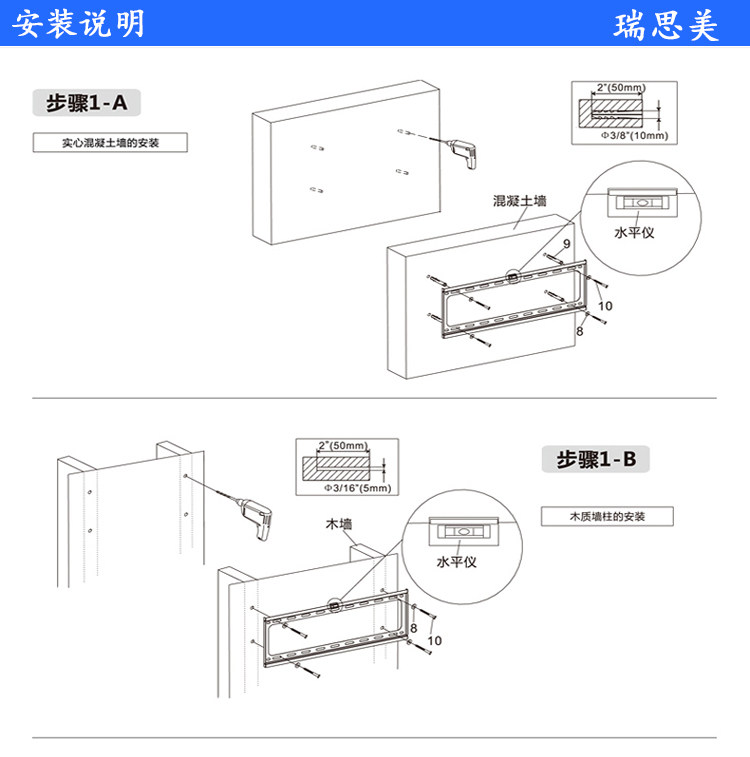 安装说明

瑞思美

步骤1-A

实心混凝土墙的安装

2"(50mm)

Φ3/8"(10mm)

混凝土墙

水平仪

9

10

8

2"(50mm)

Φ3/16"(5mm)

步骤1-B

木质墙柱的安装

木墙

水平仪

8

10