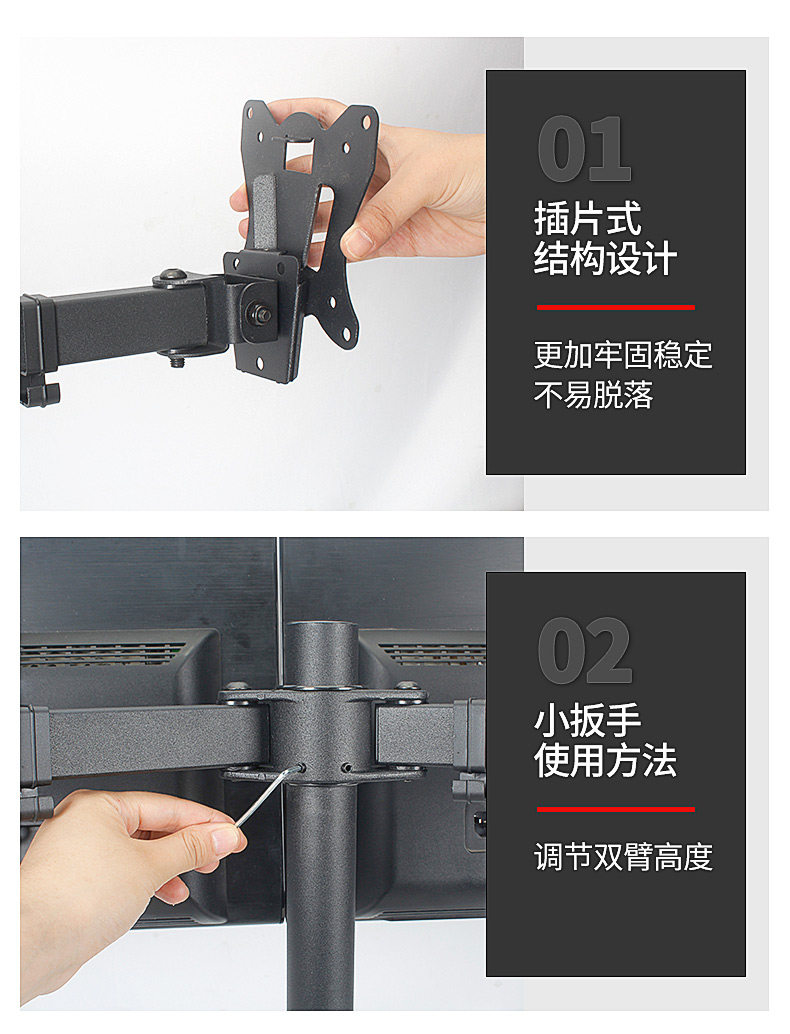 01

插片式
结构设计

更加牢固稳定
不易脱落

02

小扳手
使用方法

调节双臂高度