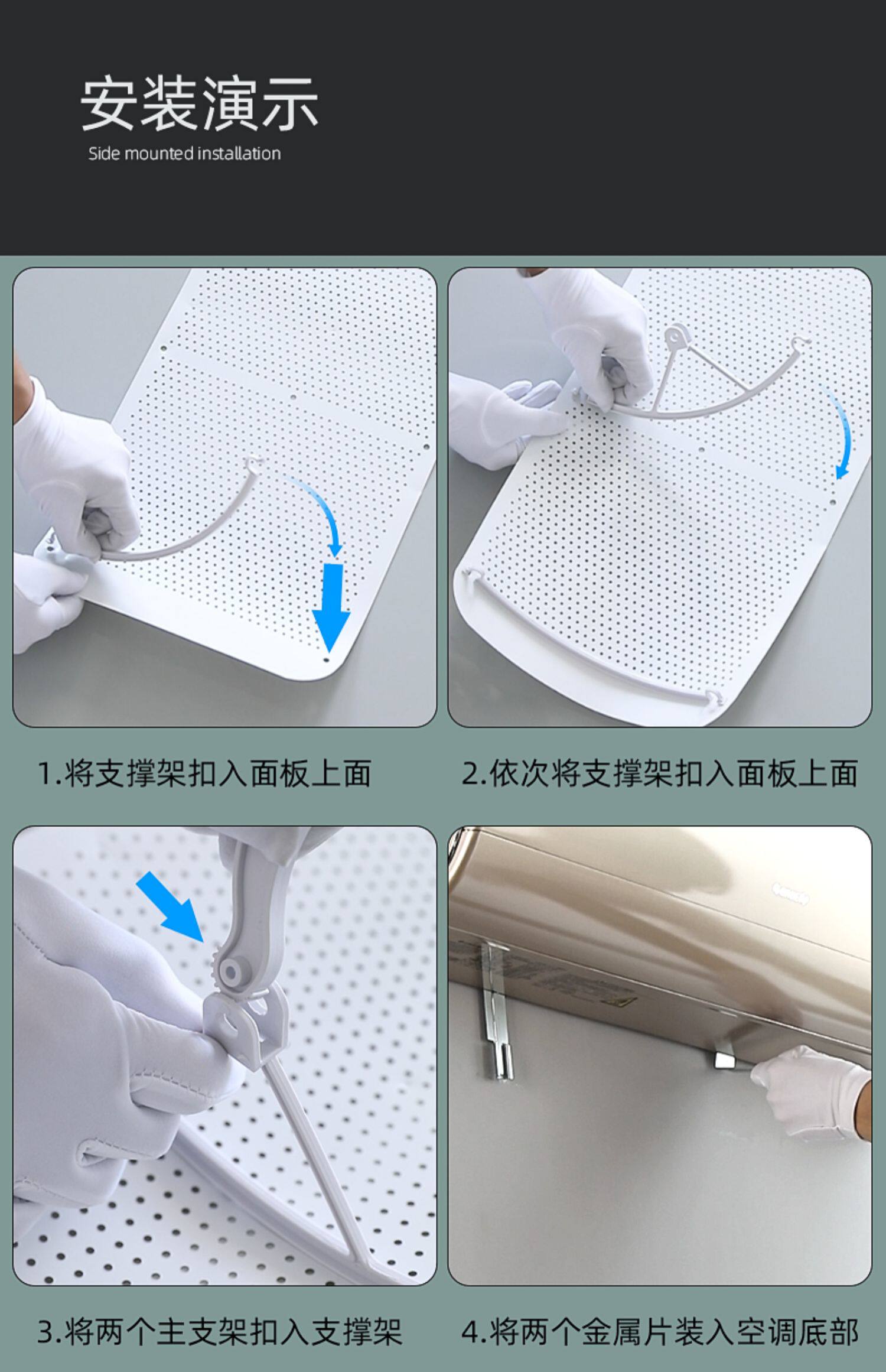 安装演示
Side mounted installation

1.将支撑架扣入面板上面

2.依次将支撑架扣入面板上面

3.将两个主支架扣入支撑架

4.将两个金属片装入空调底部