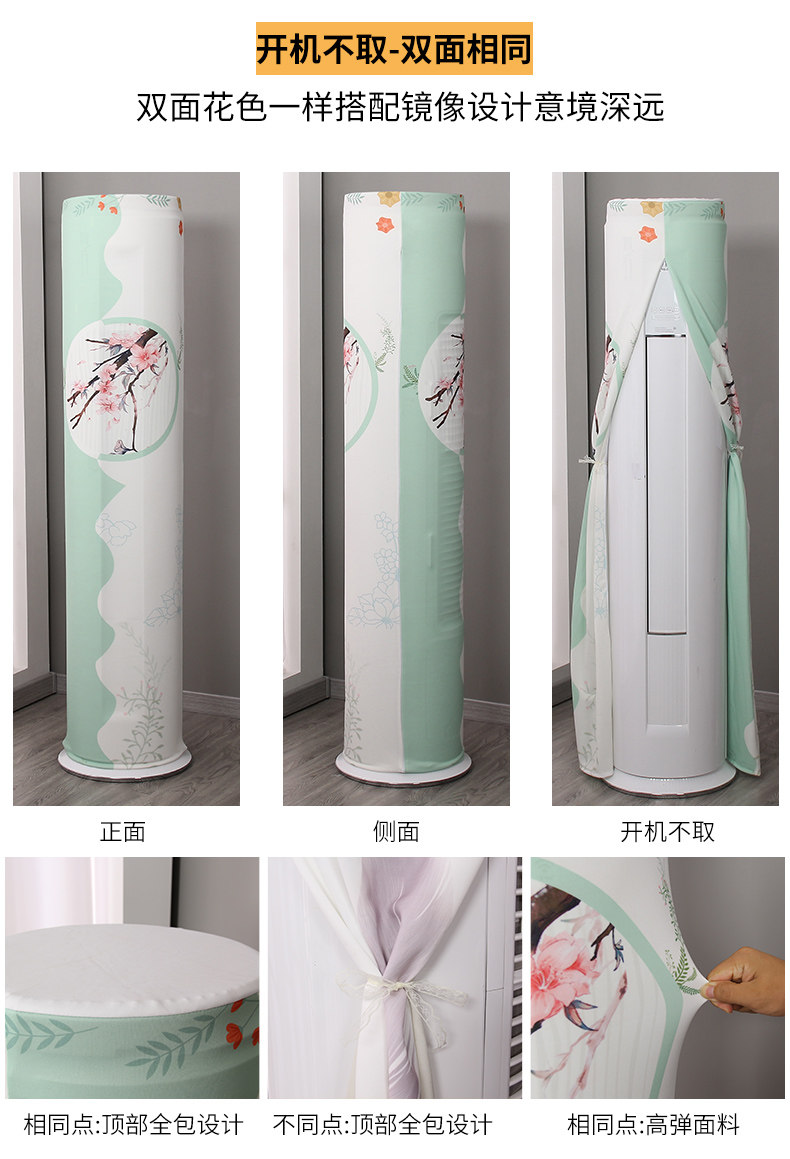 开机不取-双面相同

双面花色一样搭配镜像设计意境深远

正面

侧面

开机不取

相同点:顶部全包设计

不同点:顶部全包设计

相同点:高弹面料