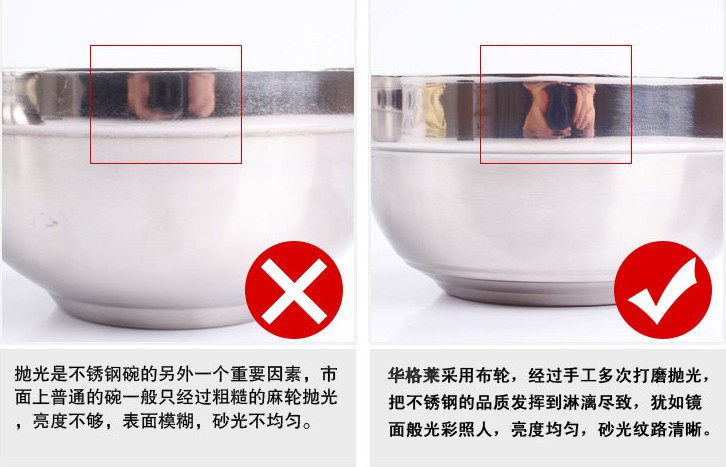 抛光是不锈钢碗的另外一个重要因素，市面上普通的碗一般只经过粗糙的麻轮抛光，亮度不够，表面模糊，砂光不均匀。

华格莱采用布轮，经过手工多次打磨抛光，把不锈钢的品质发挥到淋漓尽致，犹如镜面般光彩照人，亮度均匀，砂光纹路清晰。