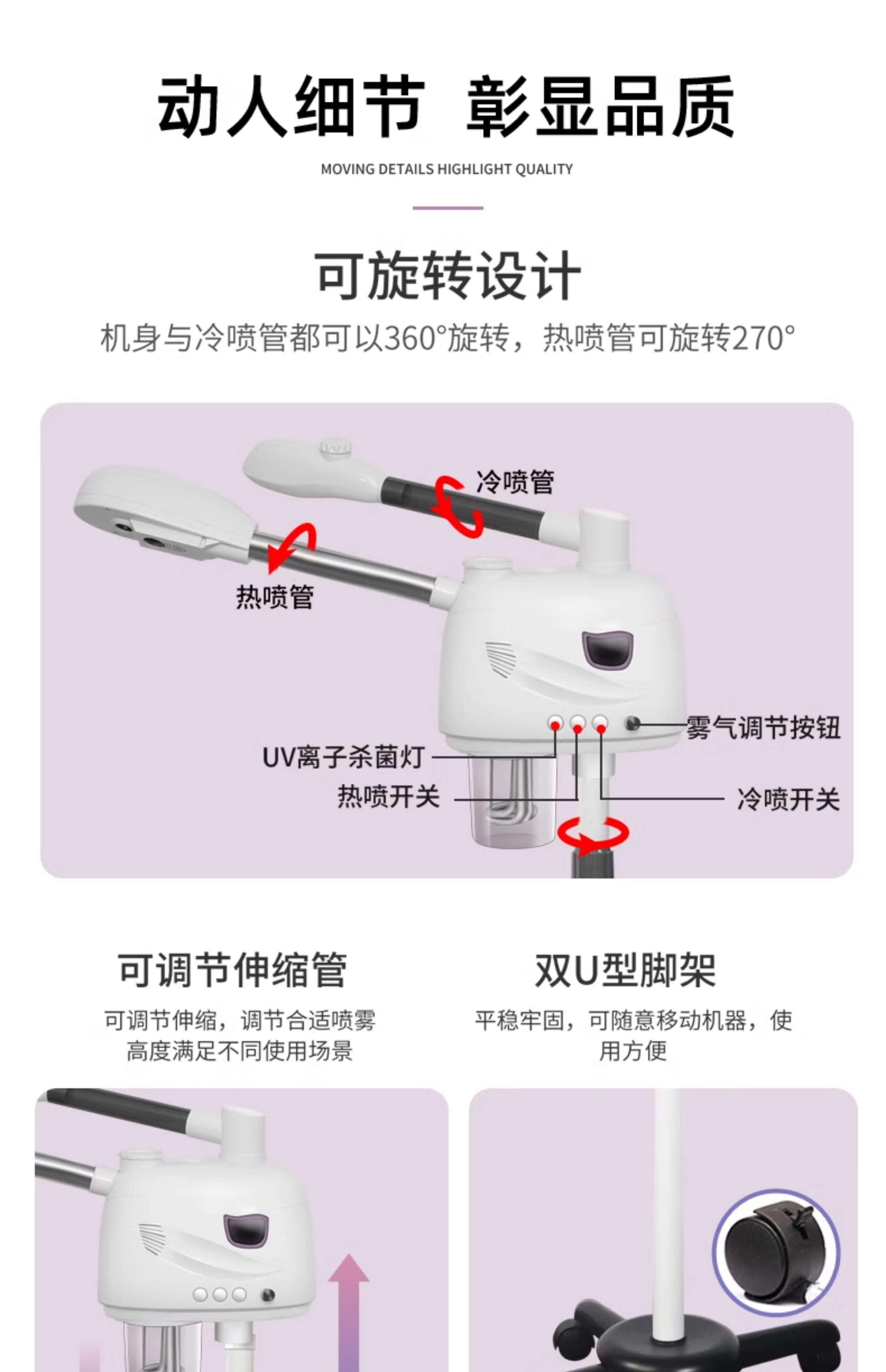 动人细节 彰显品质

MOVING DETAILS HIGHLIGHT QUALITY

可旋转设计

机身与冷喷管都可以360°旋转，热喷管可旋转270°

冷喷管

热喷管

雾气调节按钮

UV离子杀菌灯

热喷开关

冷喷开关

可调节伸缩管

可调节伸缩，调节合适喷雾高度满足不同使用场景

双U型脚架

平稳牢固，可随意移动机器，使用方便