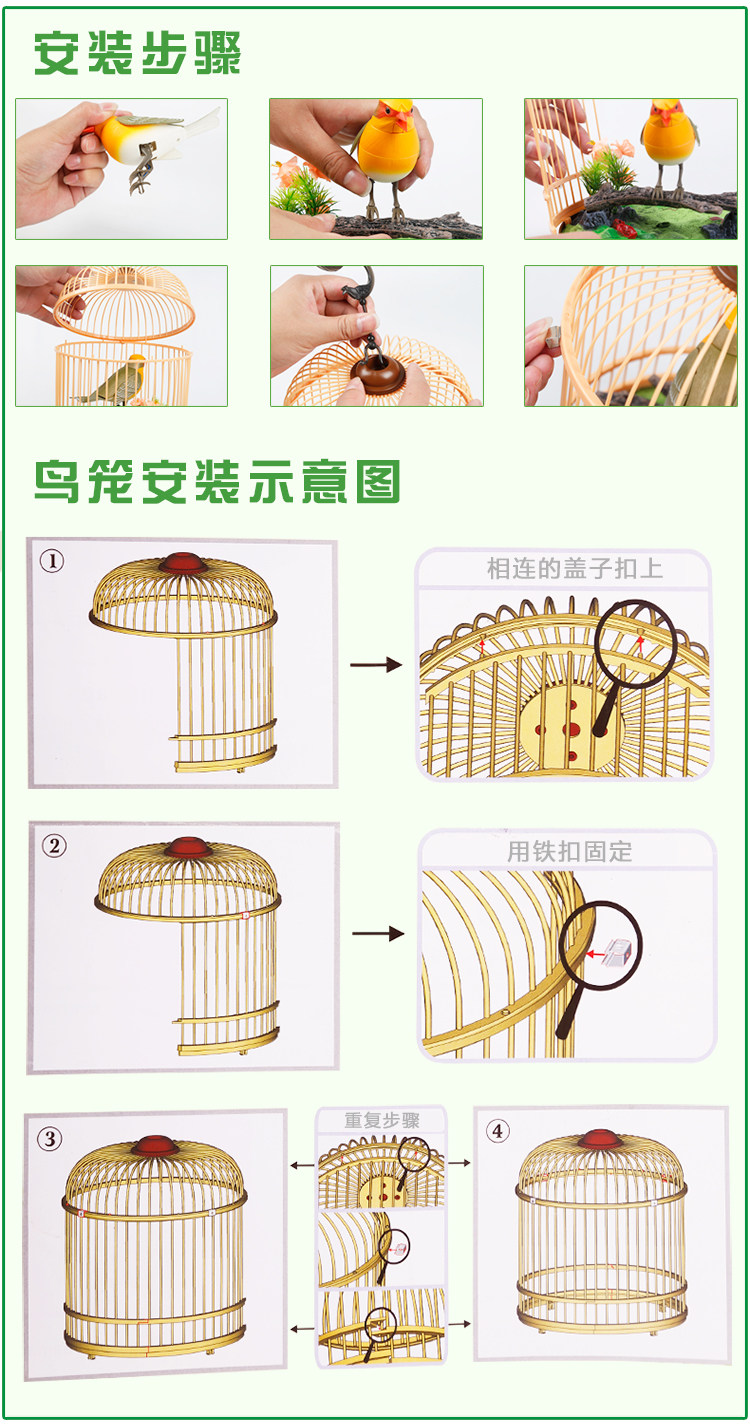 安装步骤

鸟笼安装示意图

①

相连的盖子扣上

②

用铁扣固定

③

重复步骤

④