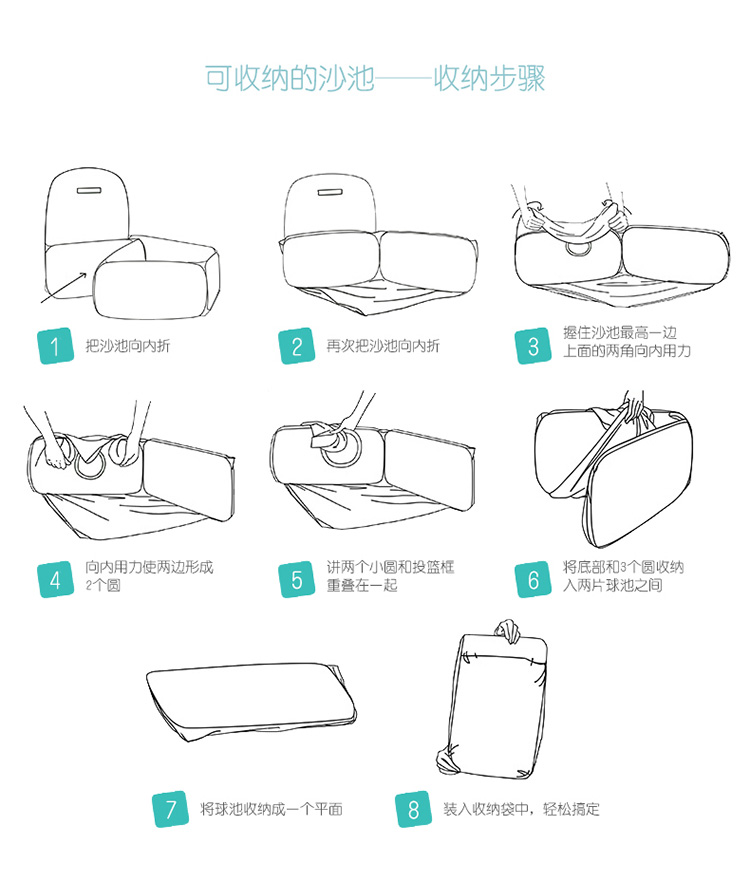 可收纳的沙池——收纳步骤

1 把沙池向内折

2 再次把沙池向内折

3 握住沙池最高一边上面的两角向内用力

4 向内用力使两边形成2个圆

5 讲两个小圆和投篮框重叠在一起

6 将底部和3个圆收纳入两片球池之间

7 将球池收纳成一个平面

8 装入收纳袋中，轻松搞定