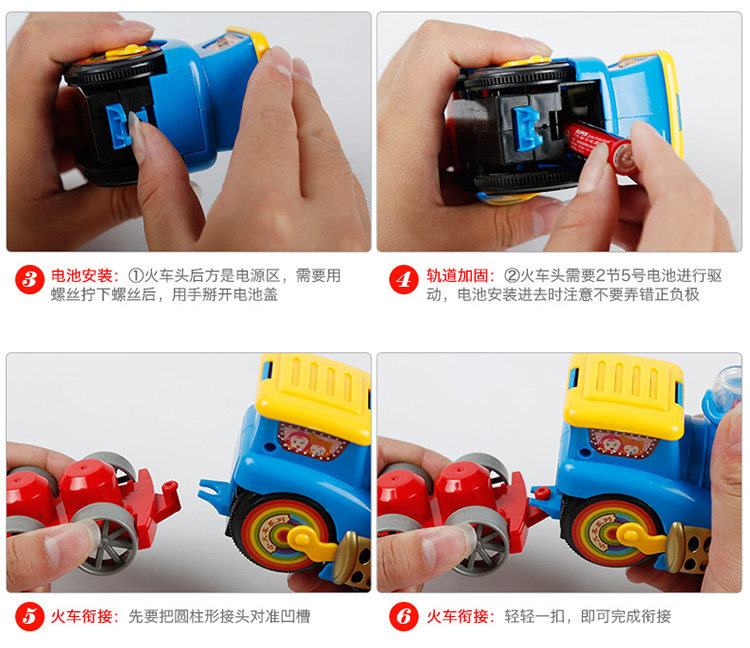 3 电池安装：①火车头后方是电源区，需要用螺丝拧下螺丝后，用手掰开电池盖

4 轨道加固：②火车头需要2节5号电池进行驱动，电池安装进去时注意不要弄错正负极

5 火车衔接：先要把圆柱形接头对准凹槽

6 火车衔接：轻轻一扣，即可完成衔接