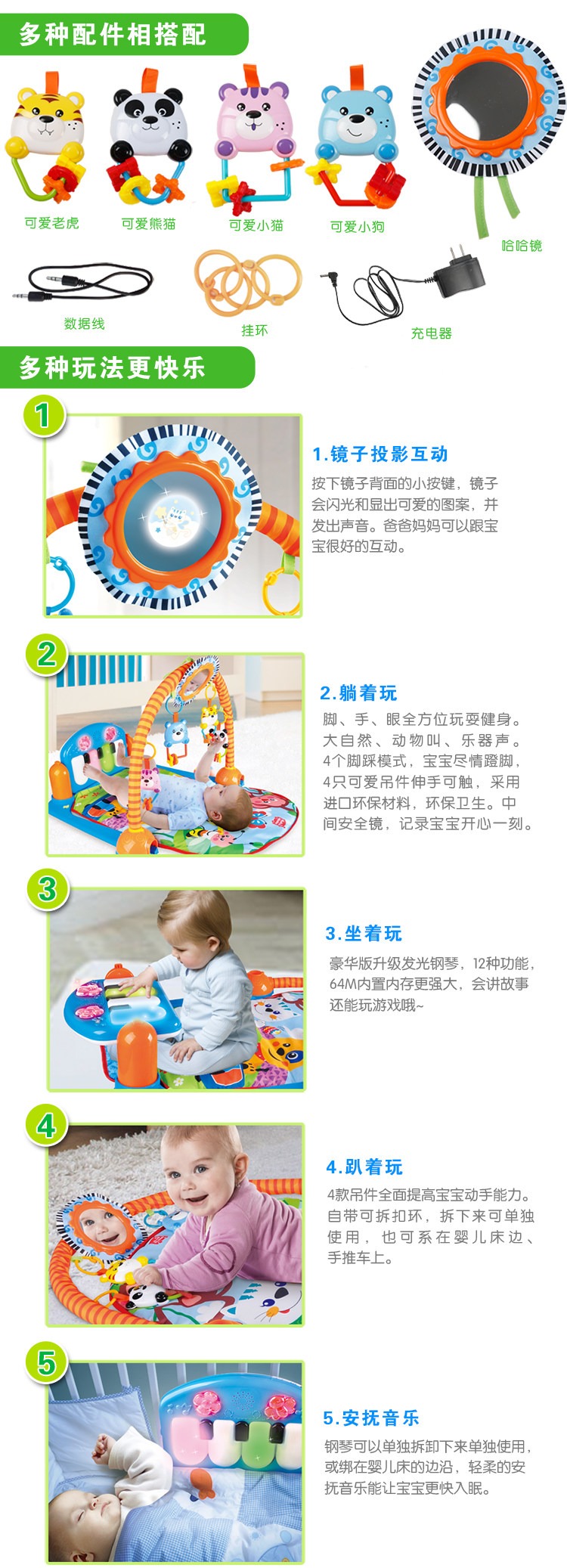 多种配件相搭配

可爱老虎

可爱熊猫

可爱小猫

可爱小狗

哈哈镜

数据线

挂环

充电器

多种玩法更快乐

1

1.镜子投影互动

按下镜子背面的小按键，镜子会闪光和显出可爱的图案，并发出声音。爸爸妈妈可以跟宝宝很好的互动。

2

2.躺着玩

脚、手、眼全方位玩耍健身。大自然、动物叫、乐器声。4个脚踩模式，宝宝尽情蹬脚，4只可爱吊件伸手可触，采用进口环保材料，环保卫生。中间安全镜，记录宝宝开心一刻。

3

3.坐着玩

豪华版升级发光钢琴，12种功能，64M内置内存更强大，会讲故事还能玩游戏哦~

4

4.趴着玩

4款吊件全面提高宝宝动手能力。自带可拆扣环，拆下来可单独使用，也可系在婴儿床边、手推车上。

5

5.安抚音乐

钢琴可以单独拆卸下来单独使用，或绑在婴儿床的边沿，轻柔的安抚音乐能让宝宝更快入眠。