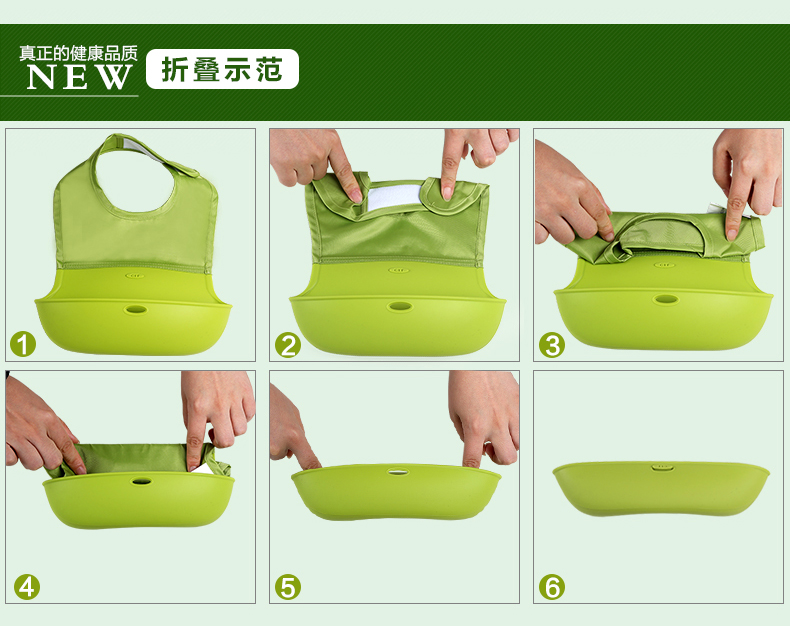 真正的健康品质
NEW
折叠示范

1

2

3

4

5

6